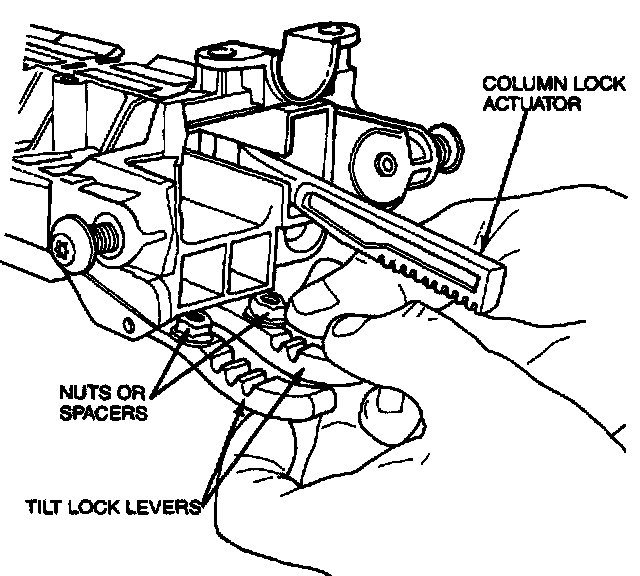 COLUMN LOCK ACTUATOR

NUTS OR SPACERS

TILT LOCK LEVERS