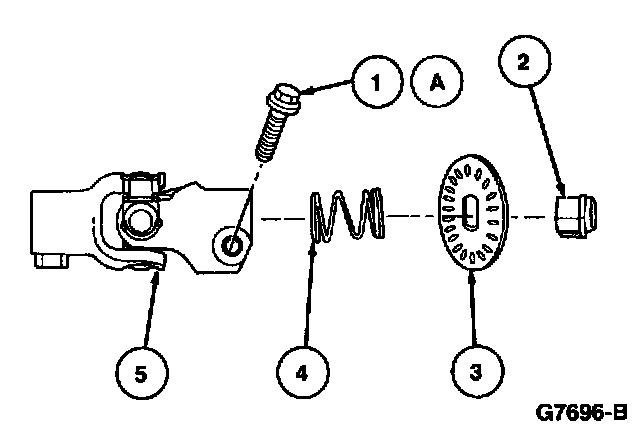 1
A
2
5
4
3
G7696-B