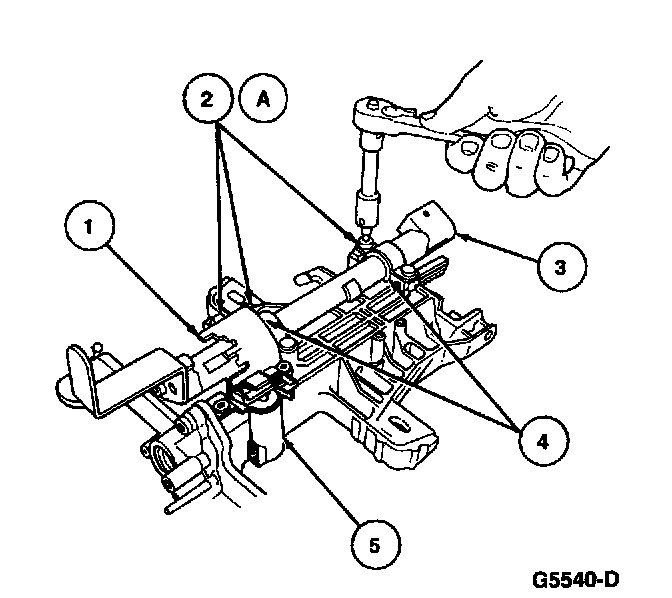 2
A
1
3
4
5
G5540-D