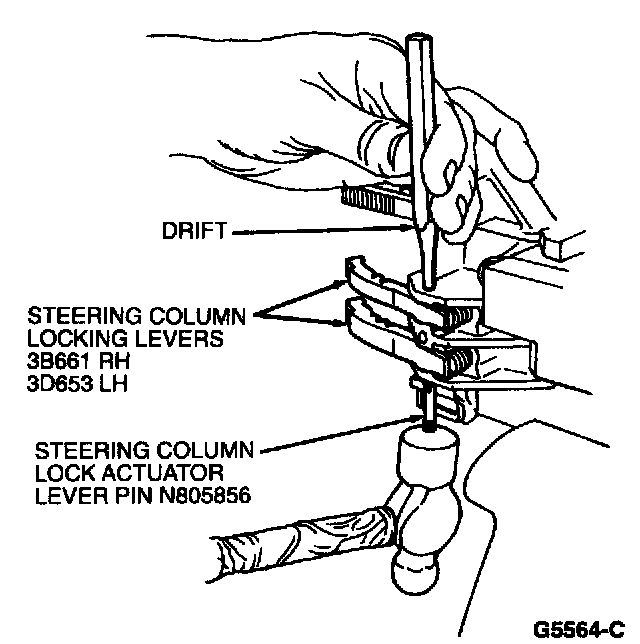 DRIFT

STEERING COLUMN LOCKING LEVERS 3B661 RH 3D653 LH

STEERING COLUMN LOCK ACTUATOR LEVER PIN N805856

G5564-C