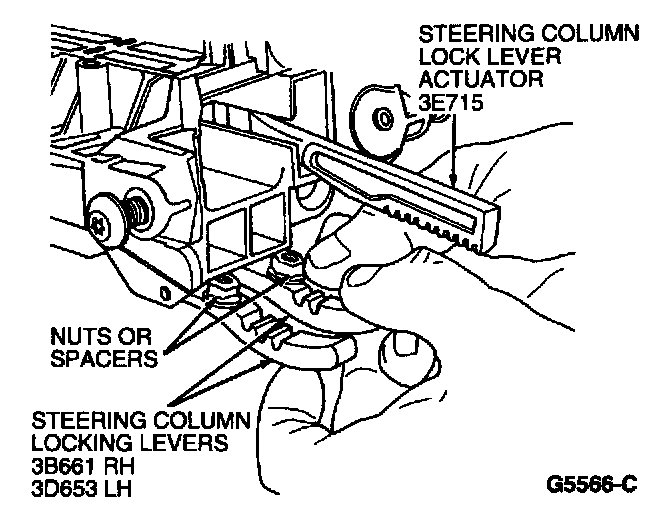 STEERING COLUMN LOCK LEVER ACTUATOR 3E715

NUTS OR SPACERS

STEERING COLUMN LOCKING LEVERS 3B661 RH 3D653 LH

G5566-C