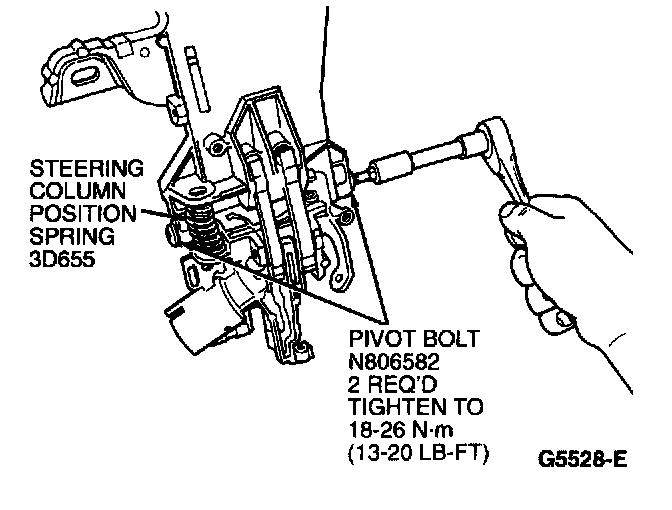 STEERING COLUMN POSITION SPRING 3D655

PIVOT BOLT N806582 2 REQ'D TIGHTEN TO 18-26 N·m (13-20 LB-FT)

G5528-E