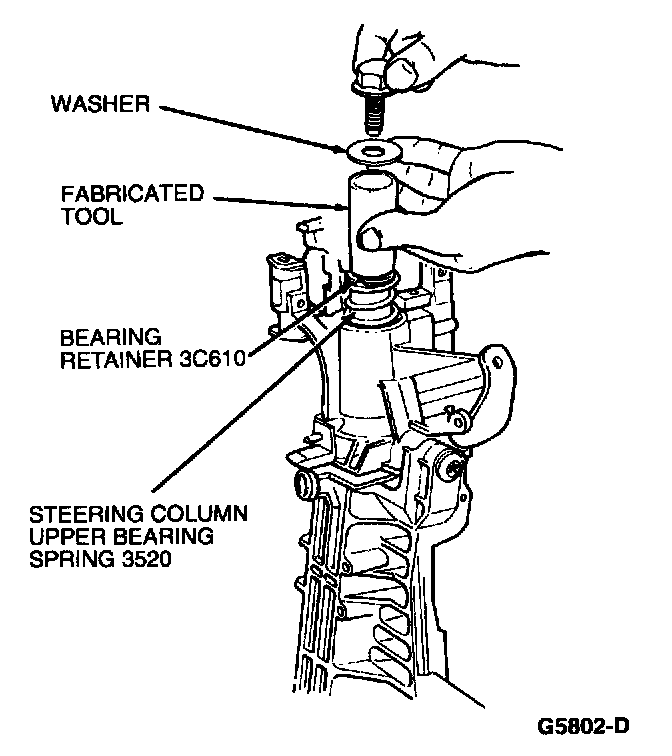 WASHER

FABRICATED TOOL

BEARING RETAINER 3C610

STEERING COLUMN UPPER BEARING SPRING 3520

G5802-D