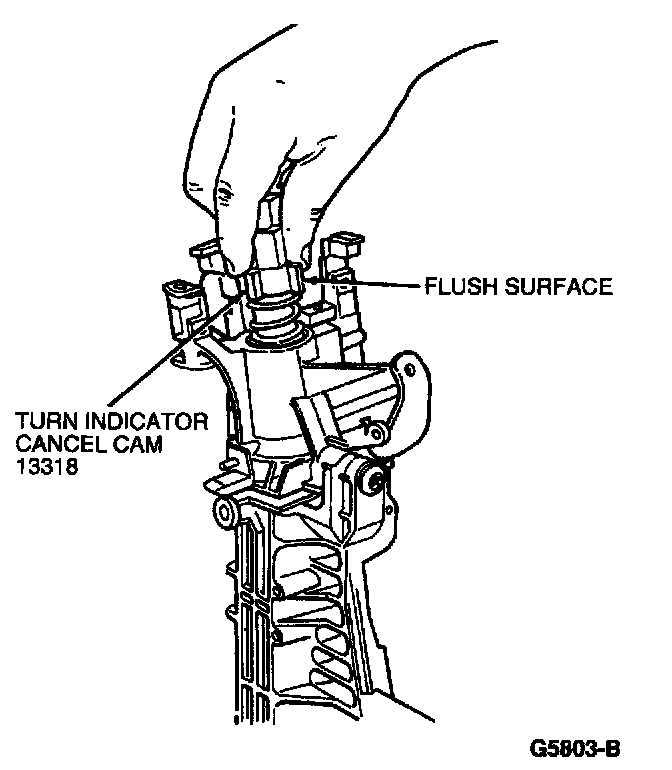 FLUSH SURFACE

TURN INDICATOR CANCEL CAM 13318

G5803-B