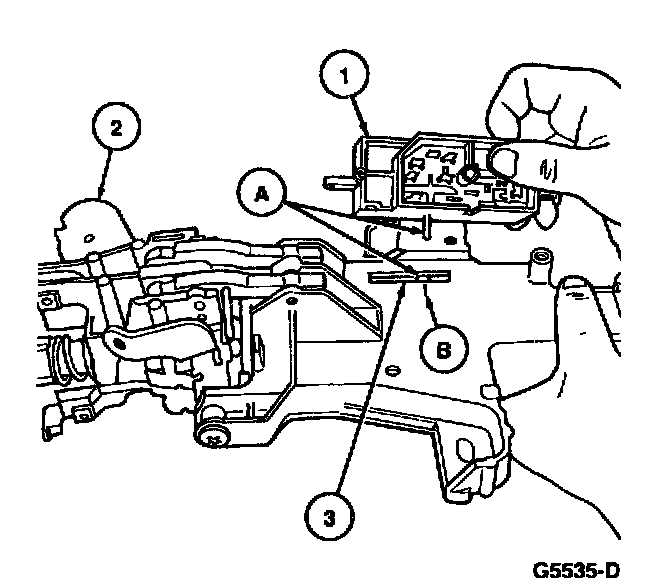 1
2
A
B
3
G5535-D