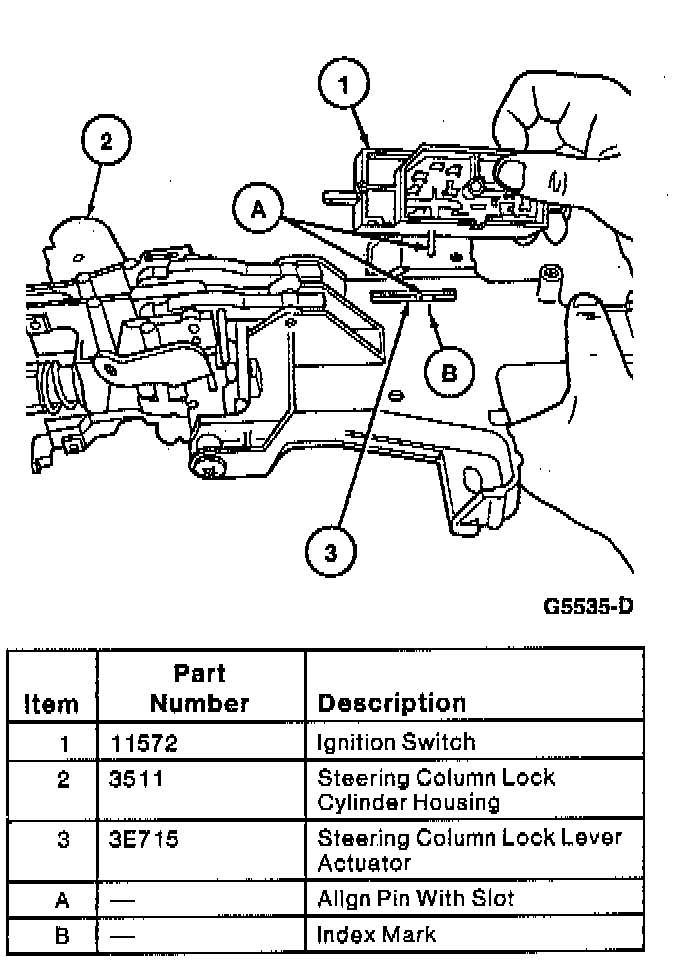 1
2
A
B
3

G5535-D

| Item | Part Number | Description |
|---|---|---|
| 1 | 11572 | Ignition Switch |
| 2 | 3511 | Steering Column Lock Cylinder Housing |
| 3 | 3E715 | Steering Column Lock Lever Actuator |
| A | — | Align Pin With Slot |
| B | — | Index Mark |