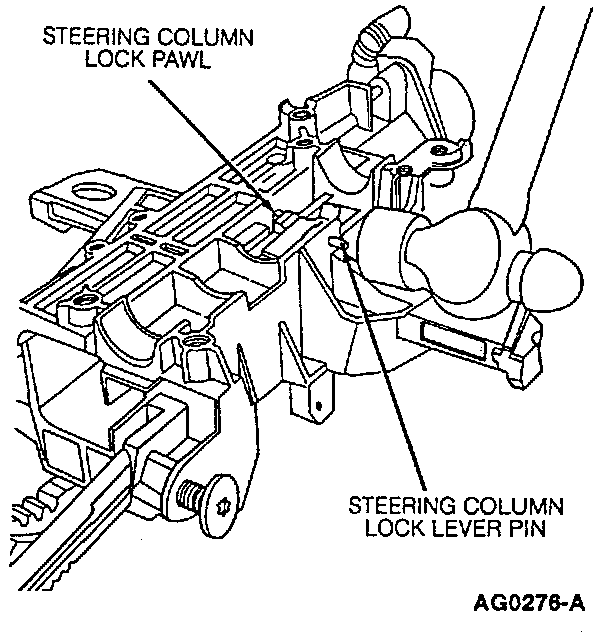 STEERING COLUMN LOCK PAWL

STEERING COLUMN LOCK LEVER PIN

AG0276-A