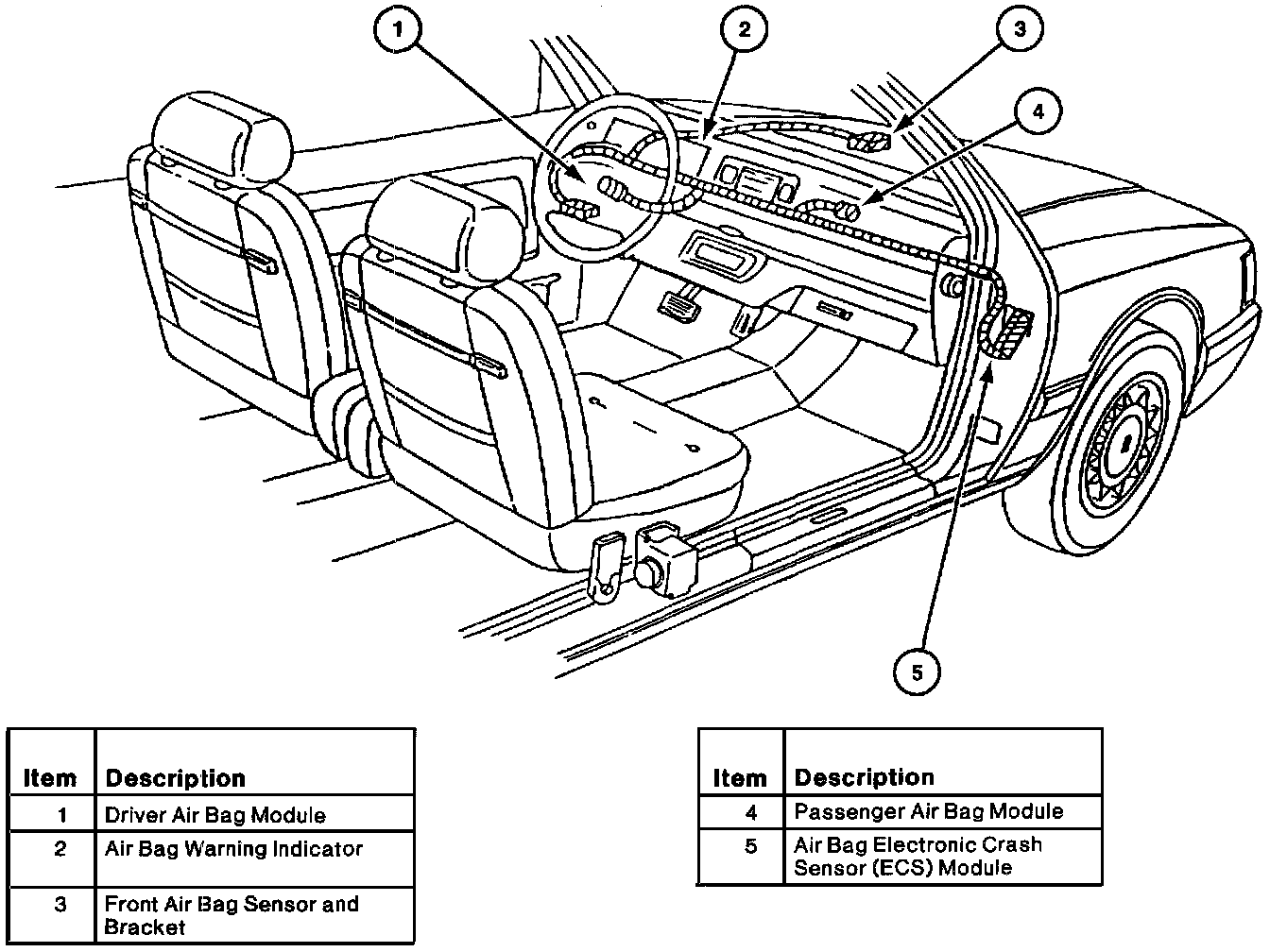 1
2
3
4
5

| Item | Description |
|---|---|
| 1 | Driver Air Bag Module |
| 2 | Air Bag Warning Indicator |
| 3 | Front Air Bag Sensor and Bracket |

| Item | Description |
|---|---|
| 4 | Passenger Air Bag Module |
| 5 | Air Bag Electronic Crash Sensor (ECS) Module |