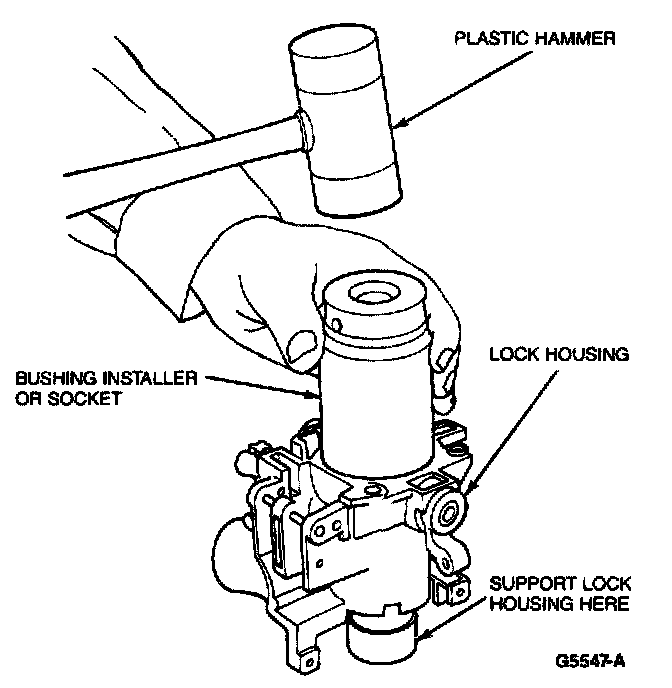 PLASTIC HAMMER

BUSHING INSTALLER OR SOCKET

LOCK HOUSING

SUPPORT LOCK HOUSING HERE

G5547-A