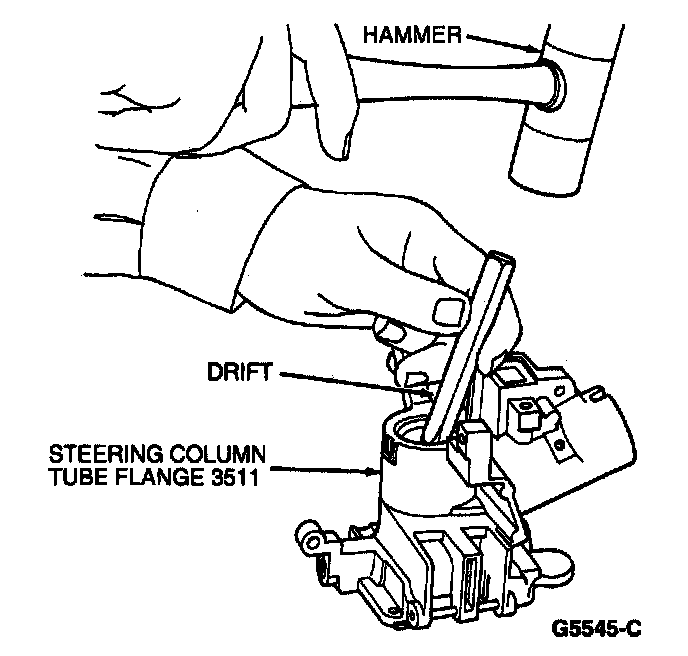 HAMMER

DRIFT

STEERING COLUMN TUBE FLANGE 3511

G5545-C