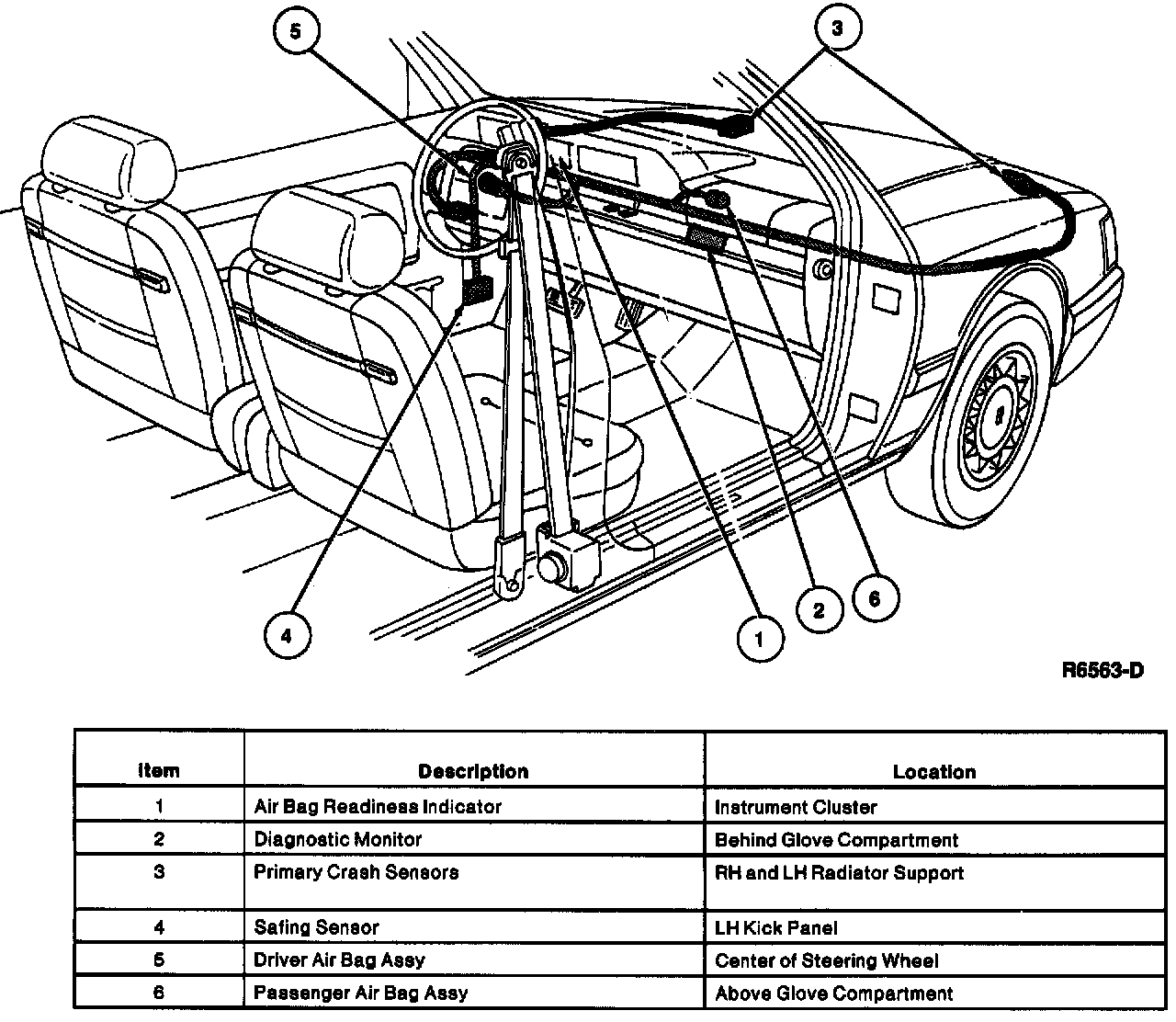 5

3

4

1

2

6

R6563-D

| Item | Description | Location |
|---|---|---|
| 1 | Air Bag Readiness Indicator | Instrument Cluster |
| 2 | Diagnostic Monitor | Behind Glove Compartment |
| 3 | Primary Crash Sensors | RH and LH Radiator Support |
| 4 | Safing Sensor | LH Kick Panel |
| 5 | Driver Air Bag Assy | Center of Steering Wheel |
| 6 | Passenger Air Bag Assy | Above Glove Compartment |