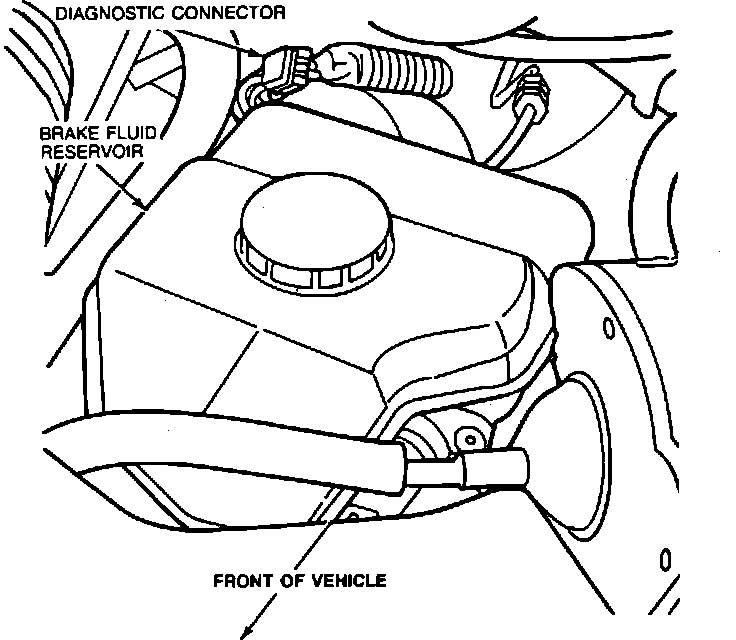 DIAGNOSTIC CONNECTOR

BRAKE FLUID RESERVOIR

FRONT OF VEHICLE