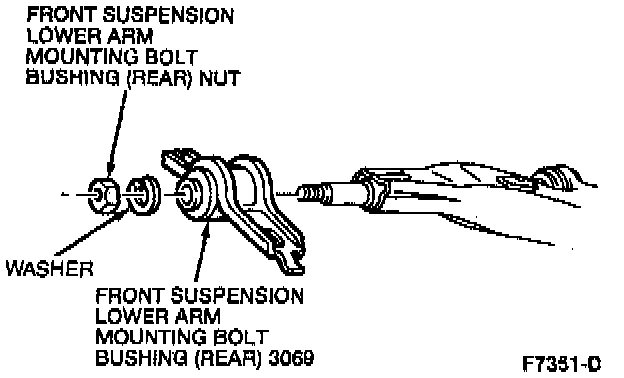 FRONT SUSPENSION LOWER ARM MOUNTING BOLT BUSHING (REAR) NUT

WASHER

FRONT SUSPENSION LOWER ARM MOUNTING BOLT BUSHING (REAR) 3069

F7351-D