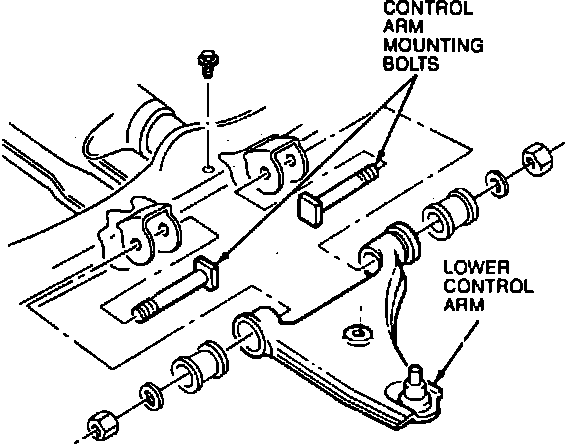 CONTROL
ARM
MOUNTING
BOLTS

LOWER
CONTROL
ARM