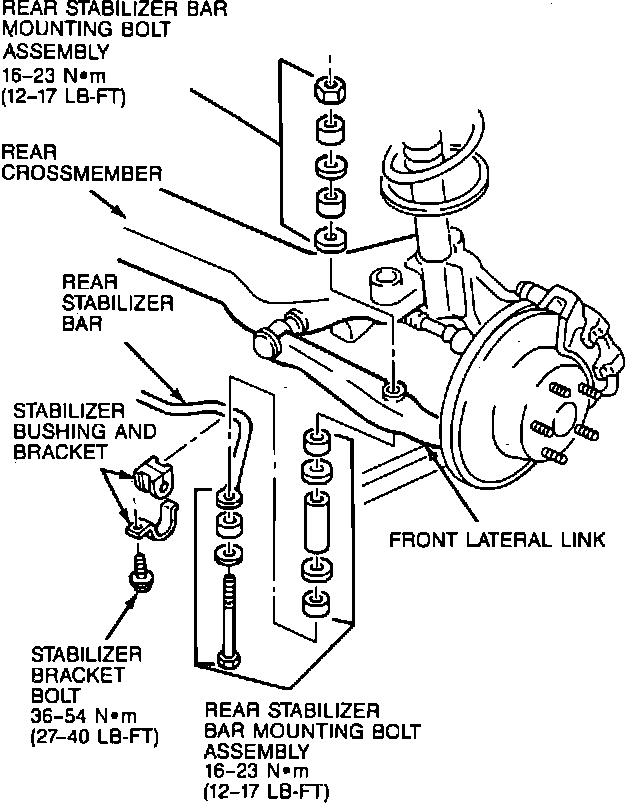 REAR STABILIZER BAR MOUNTING BOLT ASSEMBLY 16–23 N•m (12–17 LB-FT)

REAR CROSSMEMBER

REAR STABILIZER BAR

STABILIZER BUSHING AND BRACKET

FRONT LATERAL LINK

STABILIZER BRACKET BOLT 36–54 N•m (27–40 LB-FT)

REAR STABILIZER BAR MOUNTING BOLT ASSEMBLY 16–23 N•m (12–17 LB-FT)