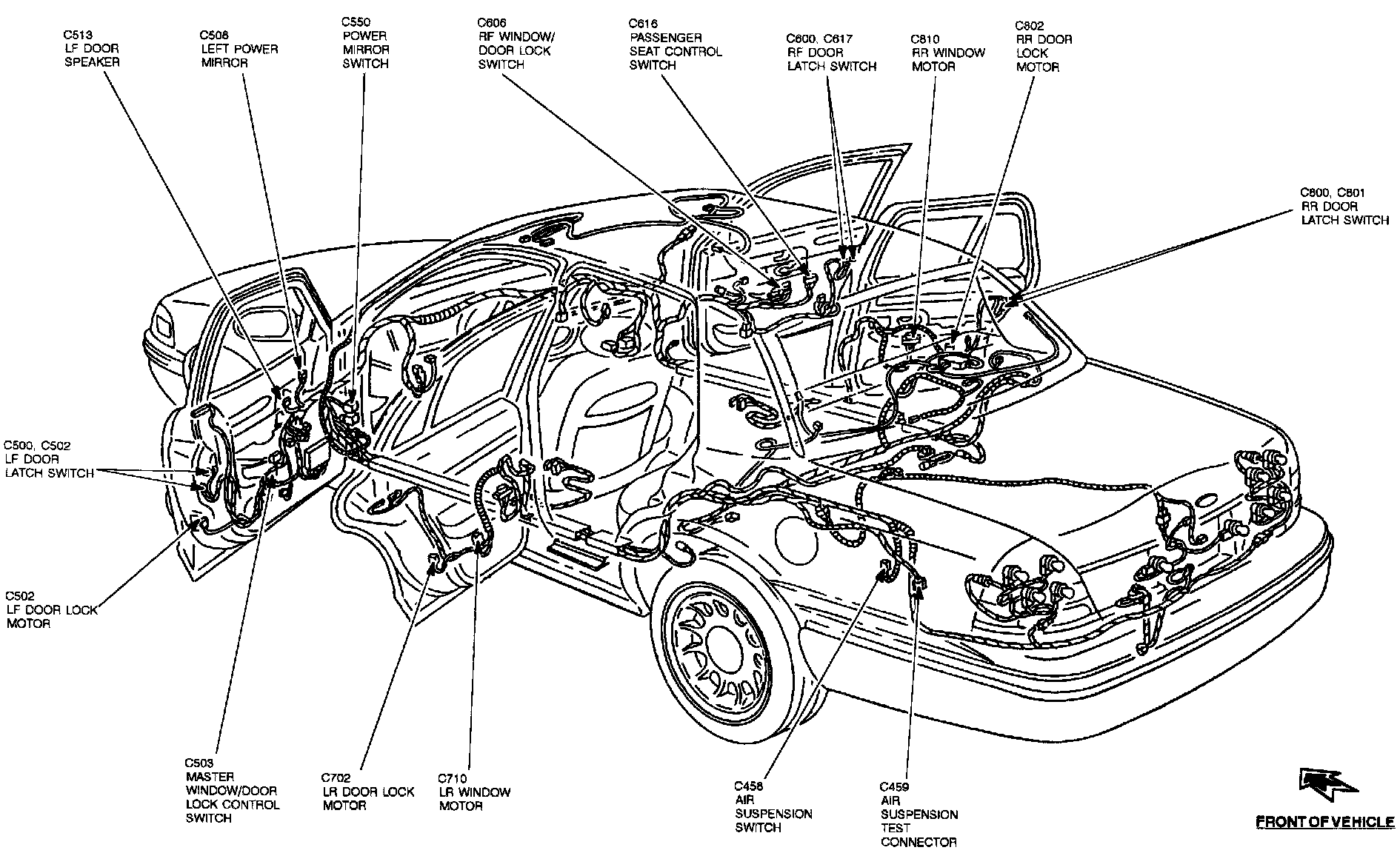 C513
LF DOOR
SPEAKER

C508
LEFT POWER
MIRROR

C550
POWER
MIRROR
SWITCH

C606
RF WINDOW/
DOOR LOCK
SWITCH

C616
PASSENGER
SEAT CONTROL
SWITCH

C600, C617
RF DOOR
LATCH SWITCH

C810
RR WINDOW
MOTOR

C802
RR DOOR
LOCK
MOTOR

C800, C801
RR DOOR
LATCH SWITCH

C500, C502
LF DOOR
LATCH SWITCH

C502
LF DOOR LOCK
MOTOR

C503
MASTER
WINDOW/DOOR
LOCK CONTROL
SWITCH

C702
LR DOOR LOCK
MOTOR

C710
LR WINDOW
MOTOR

C458
AIR
SUSPENSION
SWITCH

C459
AIR
SUSPENSION
TEST
CONNECTOR

FRONT OF VEHICLE