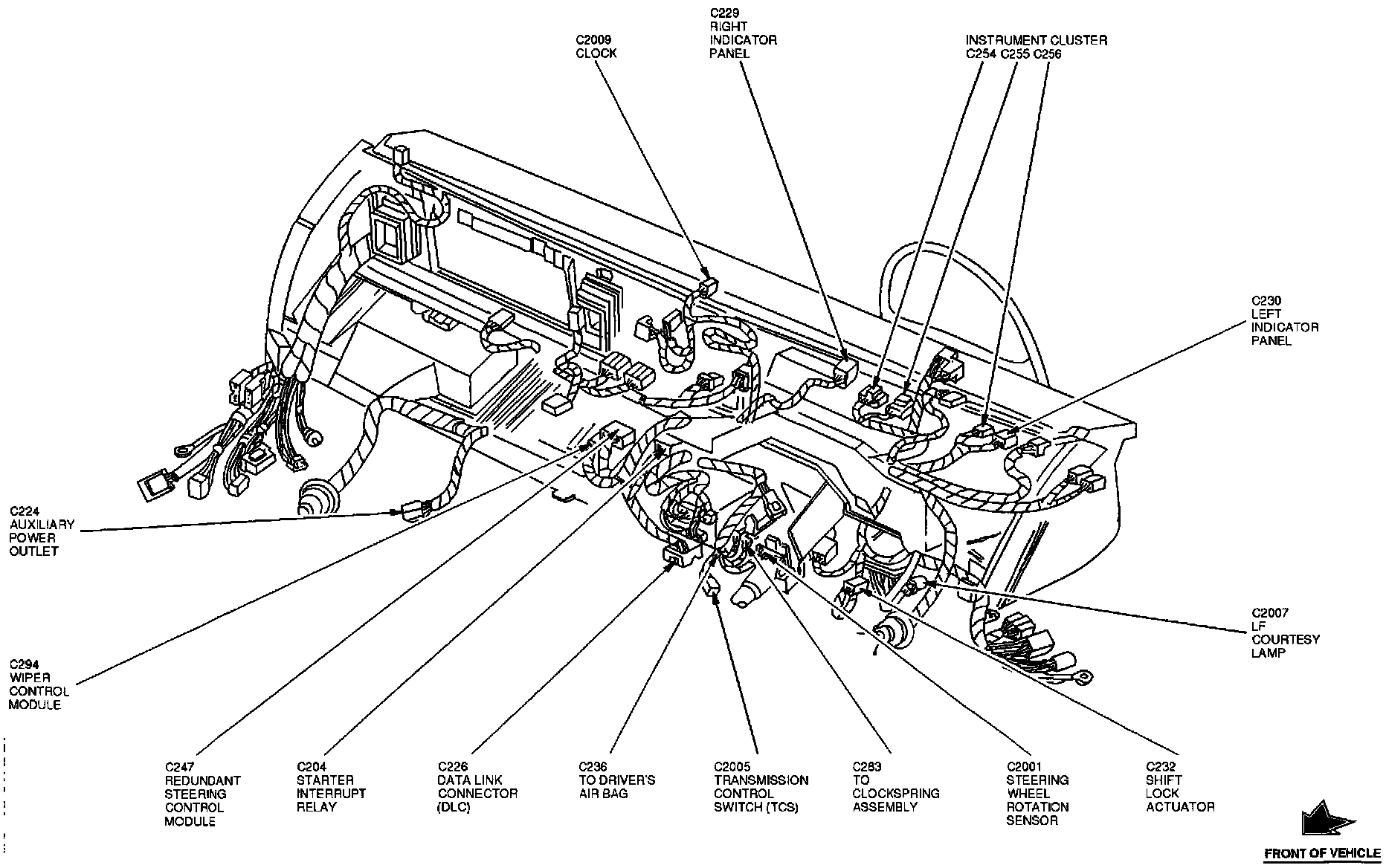 C2009
CLOCK

C229
RIGHT
INDICATOR
PANEL

INSTRUMENT CLUSTER
C254 C255 C256

C230
LEFT
INDICATOR
PANEL

C224
AUXILIARY
POWER
OUTLET

C2007
LF
COURTESY
LAMP

C294
WIPER
CONTROL
MODULE

C247
REDUNDANT
STEERING
CONTROL
MODULE

C204
STARTER
INTERRUPT
RELAY

C226
DATA LINK
CONNECTOR
(DLC)

C236
TO DRIVER'S
AIR BAG

C2005
TRANSMISSION
CONTROL
SWITCH (TCS)

C283
TO
CLOCKSPRING
ASSEMBLY

C2001
STEERING
WHEEL
ROTATION
SENSOR

C232
SHIFT
LOCK
ACTUATOR

FRONT OF VEHICLE