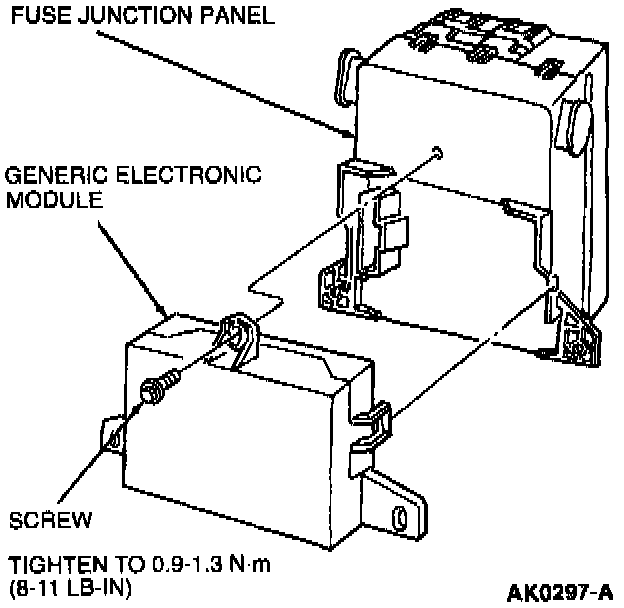 FUSE JUNCTION PANEL

GENERIC ELECTRONIC MODULE

SCREW

TIGHTEN TO 0.9-1.3 N·m (8-11 LB-IN)

AK0297-A