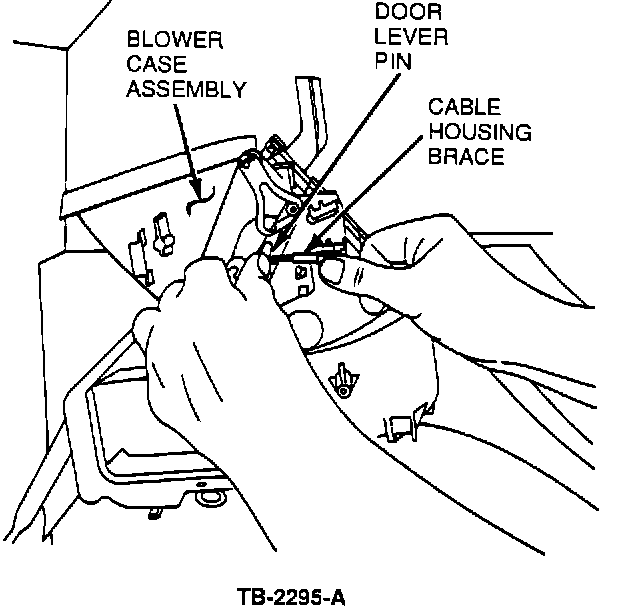 BLOWER CASE ASSEMBLY

DOOR LEVER PIN

CABLE HOUSING BRACE

TB-2295-A