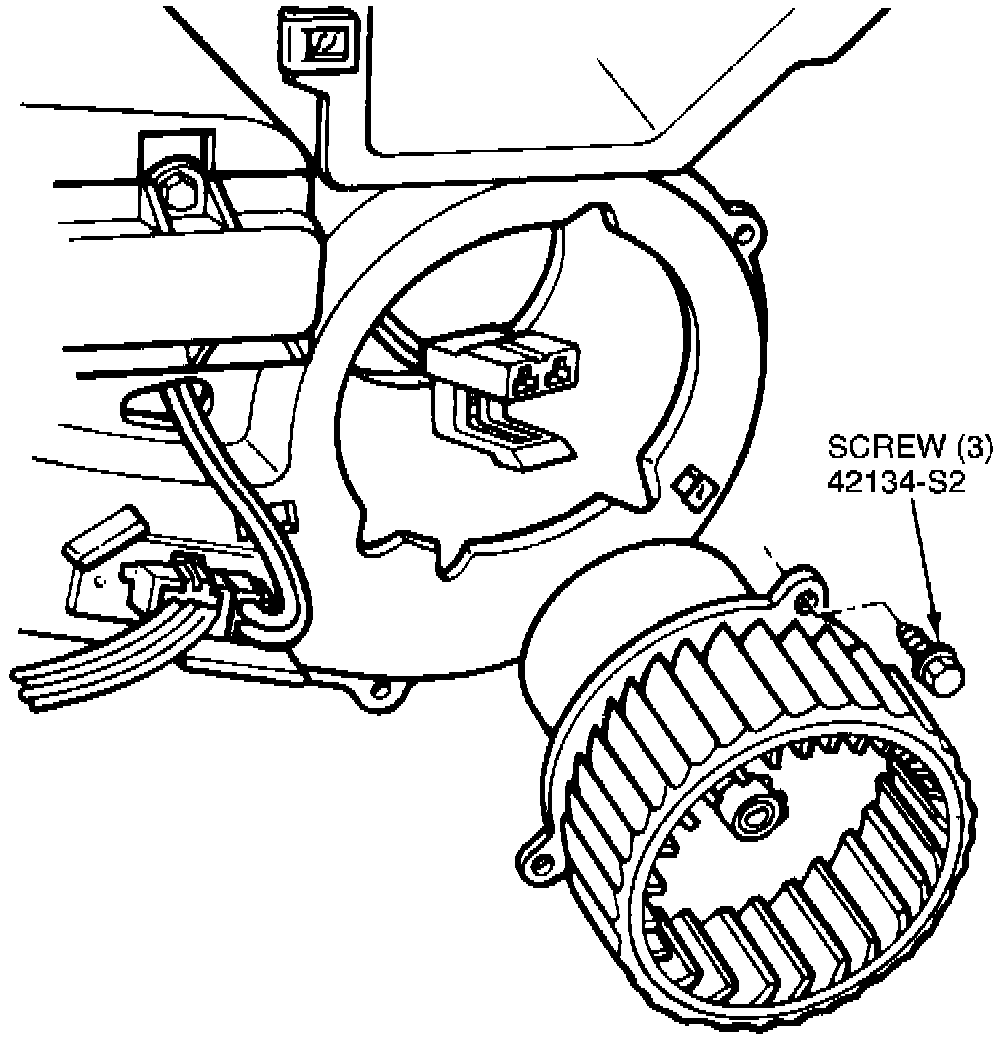 SCREW (3)
42134-S2