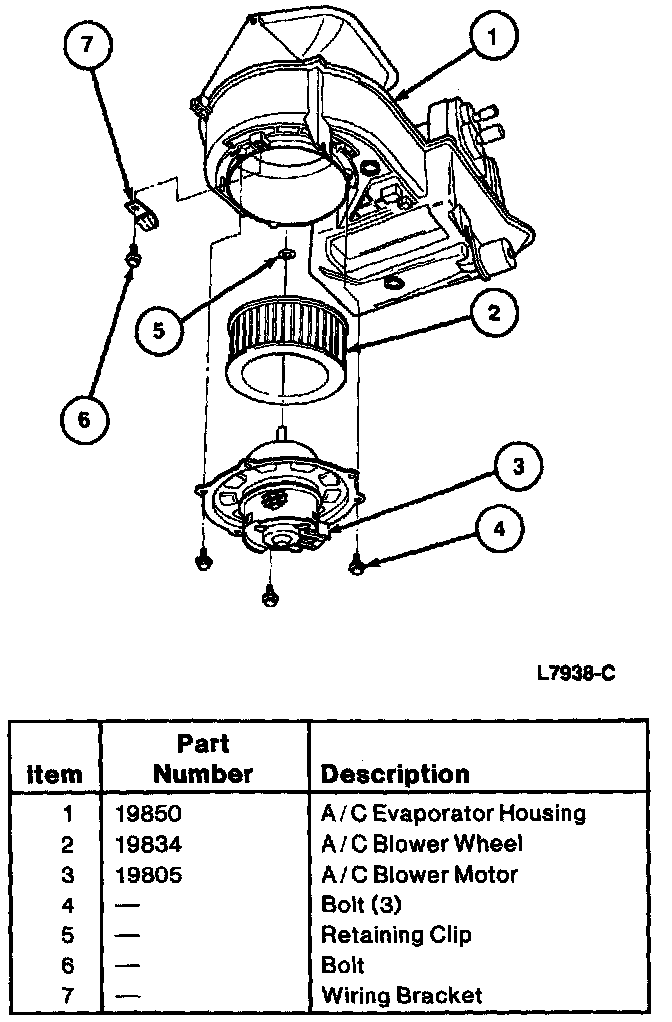 7

1

5

2

6

3

4

L7938-C

| Item | Part Number | Description |
|---|---|---|
| 1 | 19850 | A/C Evaporator Housing |
| 2 | 19834 | A/C Blower Wheel |
| 3 | 19805 | A/C Blower Motor |
| 4 | — | Bolt (3) |
| 5 | — | Retaining Clip |
| 6 | — | Bolt |
| 7 | — | Wiring Bracket |