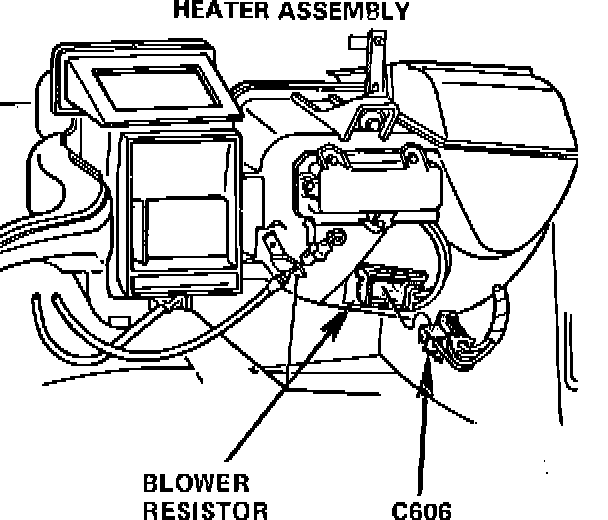 HEATER ASSEMBLY

BLOWER RESISTOR

C606