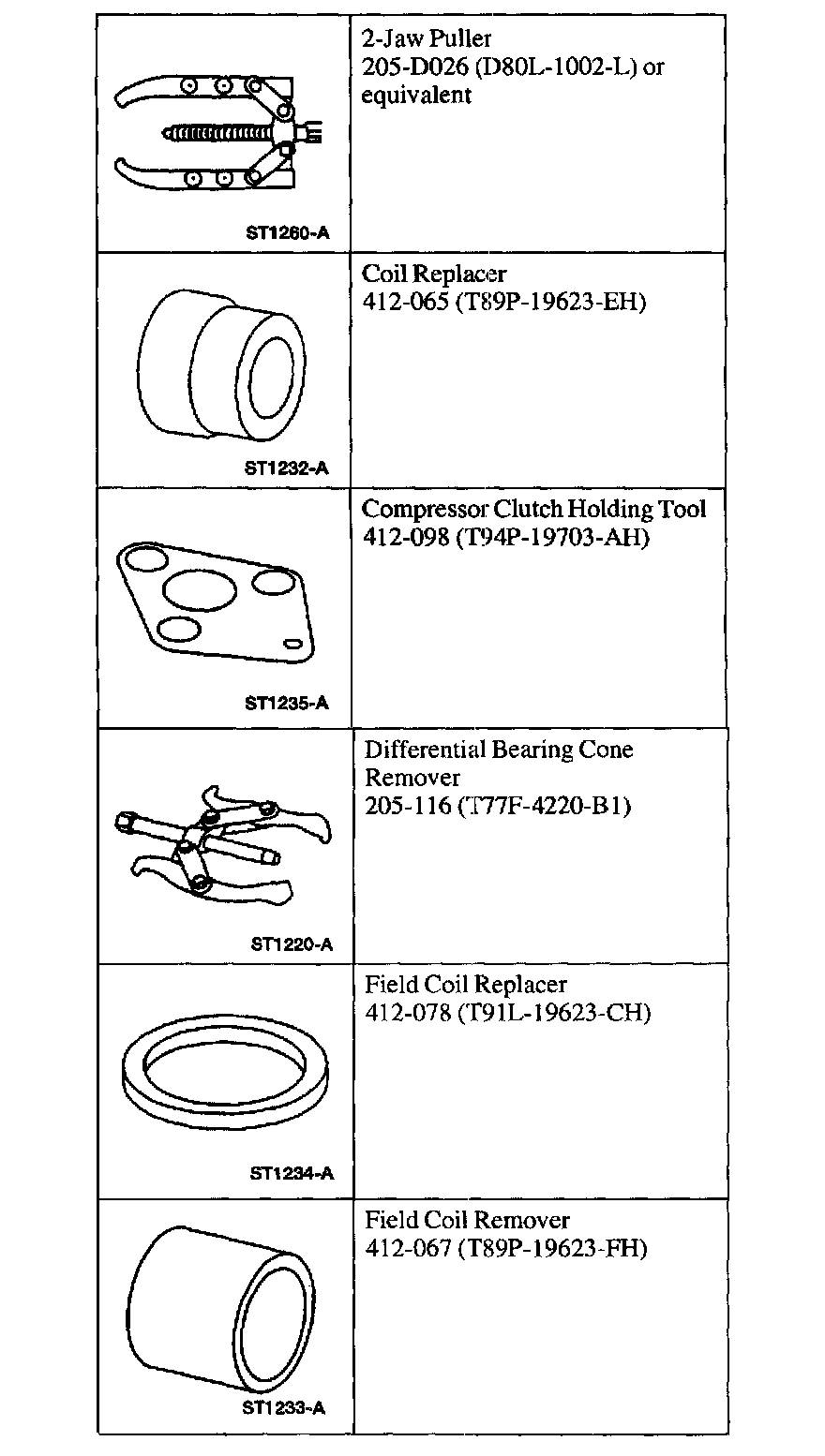 | | |
|---|---|
| ST1260-A | 2-Jaw Puller 205-D026 (D80L-1002-L) or equivalent |
| ST1232-A | Coil Replacer 412-065 (T89P-19623-EH) |
| ST1235-A | Compressor Clutch Holding Tool 412-098 (T94P-19703-AH) |
| ST1220-A | Differential Bearing Cone Remover 205-116 (T77F-4220-B1) |
| ST1234-A | Field Coil Replacer 412-078 (T91L-19623-CH) |
| ST1233-A | Field Coil Remover 412-067 (T89P-19623-FH) |