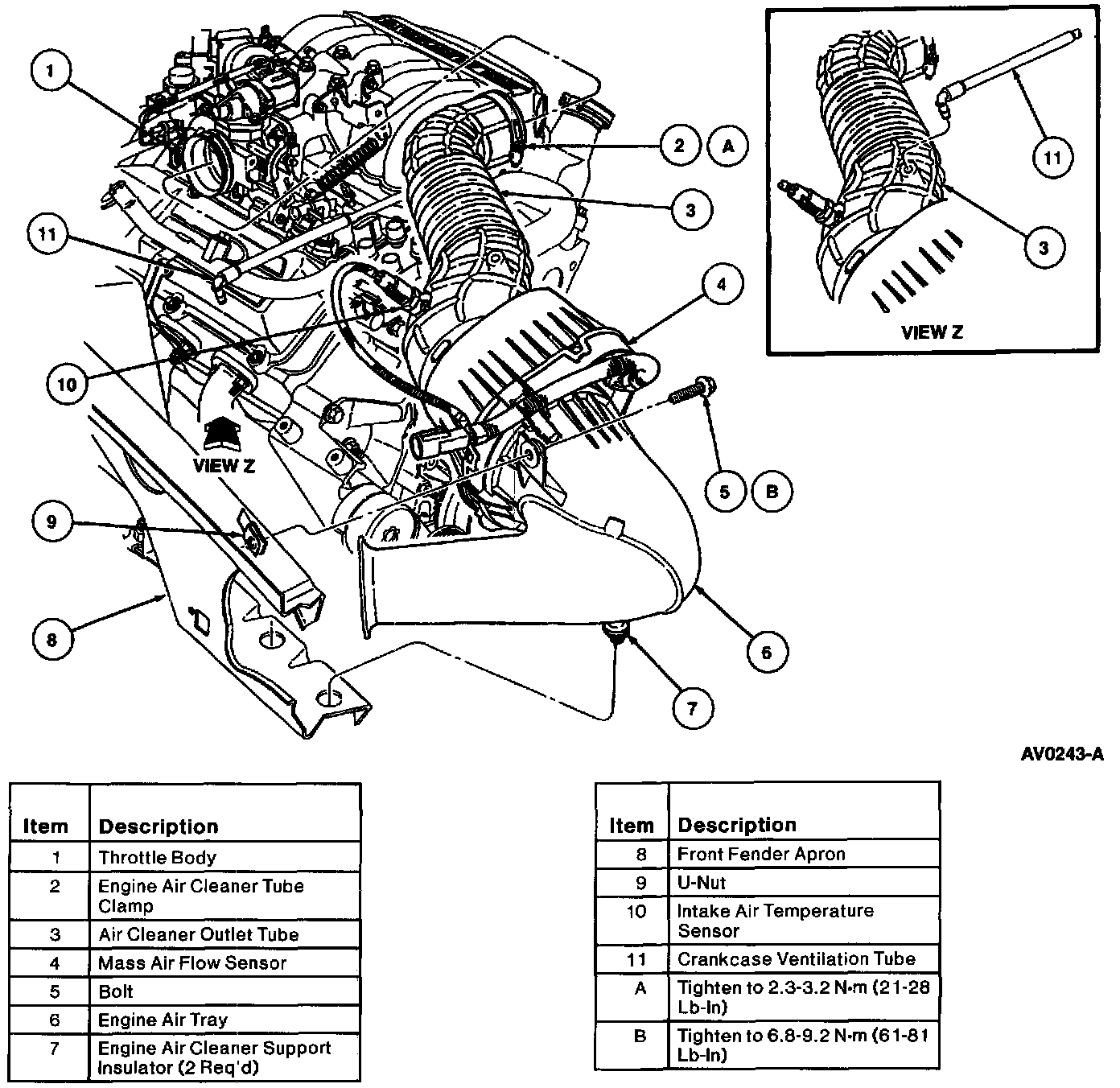 1
2 A
3
11
4
10
VIEW Z
5 B
9
8
6
7

11
3
VIEW Z

AV0243-A

| Item | Description |
|---|---|
| 1 | Throttle Body |
| 2 | Engine Air Cleaner Tube Clamp |
| 3 | Air Cleaner Outlet Tube |
| 4 | Mass Air Flow Sensor |
| 5 | Bolt |
| 6 | Engine Air Tray |
| 7 | Engine Air Cleaner Support Insulator (2 Req'd) |

| Item | Description |
|---|---|
| 8 | Front Fender Apron |
| 9 | U-Nut |
| 10 | Intake Air Temperature Sensor |
| 11 | Crankcase Ventilation Tube |
| A | Tighten to 2.3-3.2 N·m (21-28 Lb-In) |
| B | Tighten to 6.8-9.2 N·m (61-81 Lb-In) |