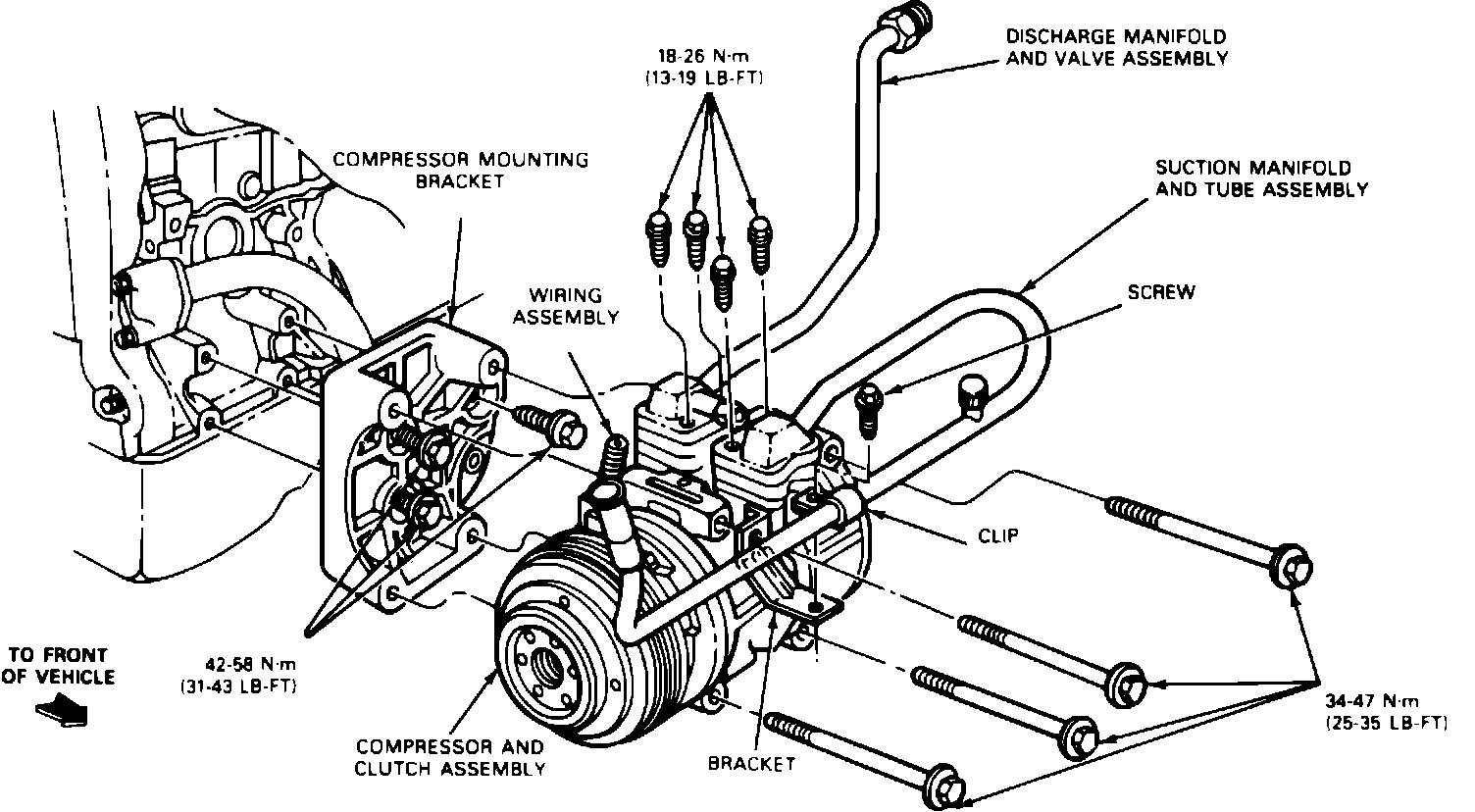 18-26 N·m
(13-19 LB-FT)

DISCHARGE MANIFOLD
AND VALVE ASSEMBLY

COMPRESSOR MOUNTING
BRACKET

SUCTION MANIFOLD
AND TUBE ASSEMBLY

WIRING
ASSEMBLY

SCREW

CLIP

TO FRONT
OF VEHICLE

42-58 N·m
(31-43 LB-FT)

COMPRESSOR AND
CLUTCH ASSEMBLY

BRACKET

34-47 N·m
(25-35 LB-FT)