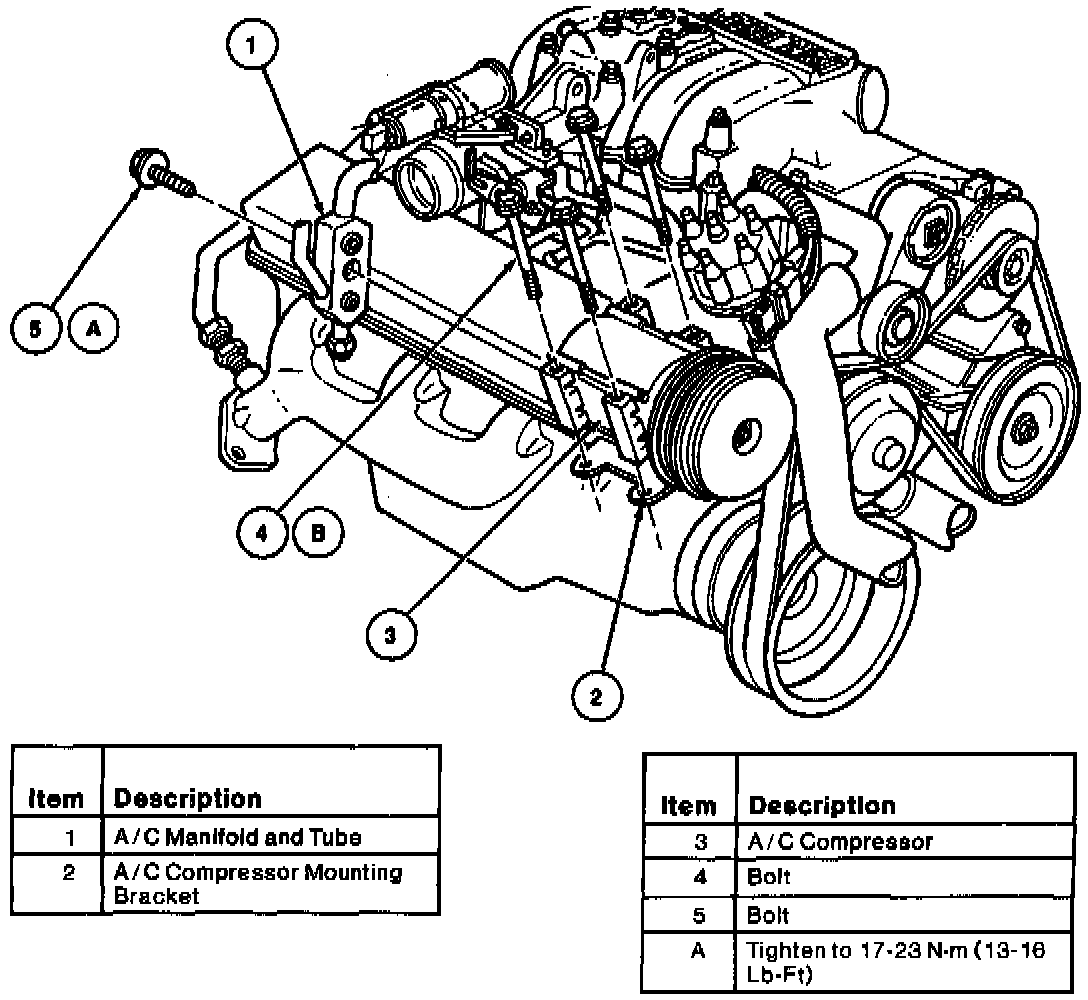 1

5 A

4 B

3

2

| Item | Description |
|---|---|
| 1 | A/C Manifold and Tube |
| 2 | A/C Compressor Mounting Bracket |

| Item | Description |
|---|---|
| 3 | A/C Compressor |
| 4 | Bolt |
| 5 | Bolt |
| A | Tighten to 17-23 N·m (13-16 Lb-Ft) |