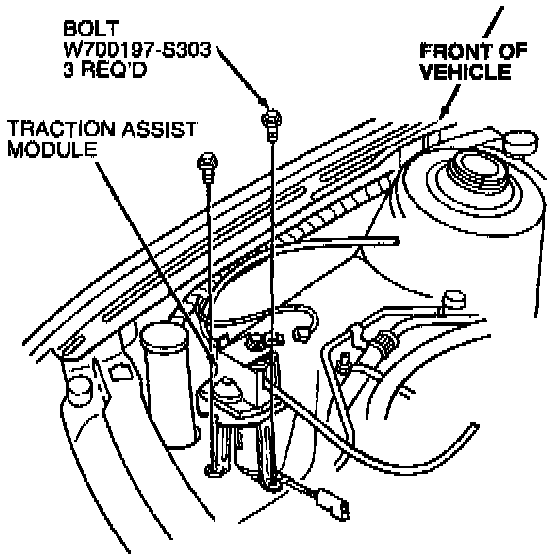 BOLT
W700197-S303
3 REQ'D

FRONT OF
VEHICLE

TRACTION ASSIST
MODULE