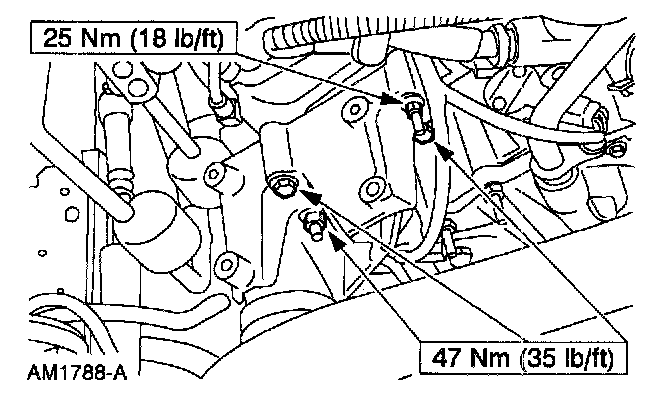 25 Nm (18 lb/ft)

47 Nm (35 lb/ft)

AM1788-A