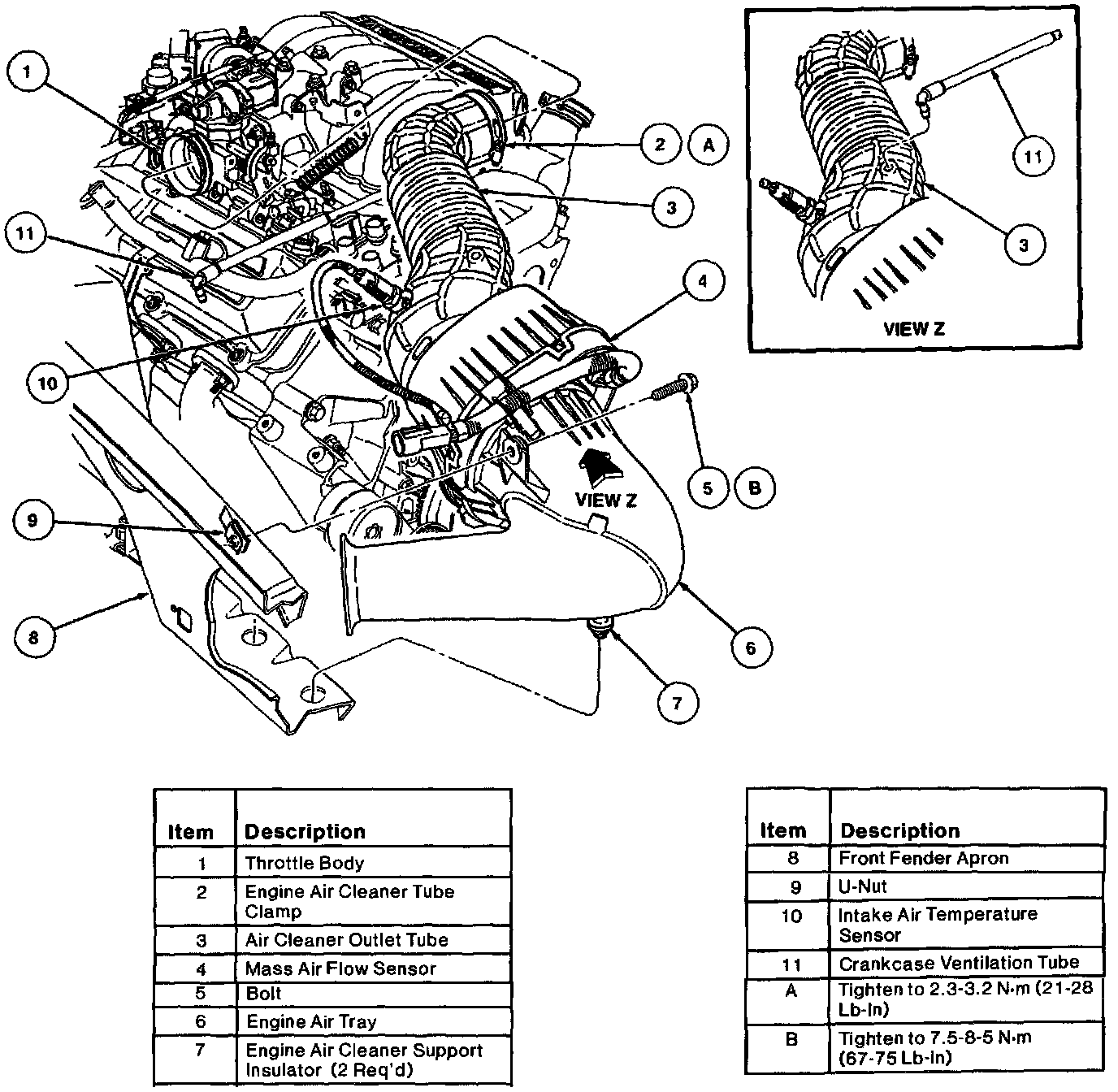 1

2 A

3

11

4

10

5 B

VIEW Z

9

8

6

7

11

3

VIEW Z

| Item | Description |
|---|---|
| 1 | Throttle Body |
| 2 | Engine Air Cleaner Tube Clamp |
| 3 | Air Cleaner Outlet Tube |
| 4 | Mass Air Flow Sensor |
| 5 | Bolt |
| 6 | Engine Air Tray |
| 7 | Engine Air Cleaner Support Insulator (2 Req'd) |

| Item | Description |
|---|---|
| 8 | Front Fender Apron |
| 9 | U-Nut |
| 10 | Intake Air Temperature Sensor |
| 11 | Crankcase Ventilation Tube |
| A | Tighten to 2.3-3.2 N·m (21-28 Lb-In) |
| B | Tighten to 7.5-8-5 N·m (67-75 Lb-In) |