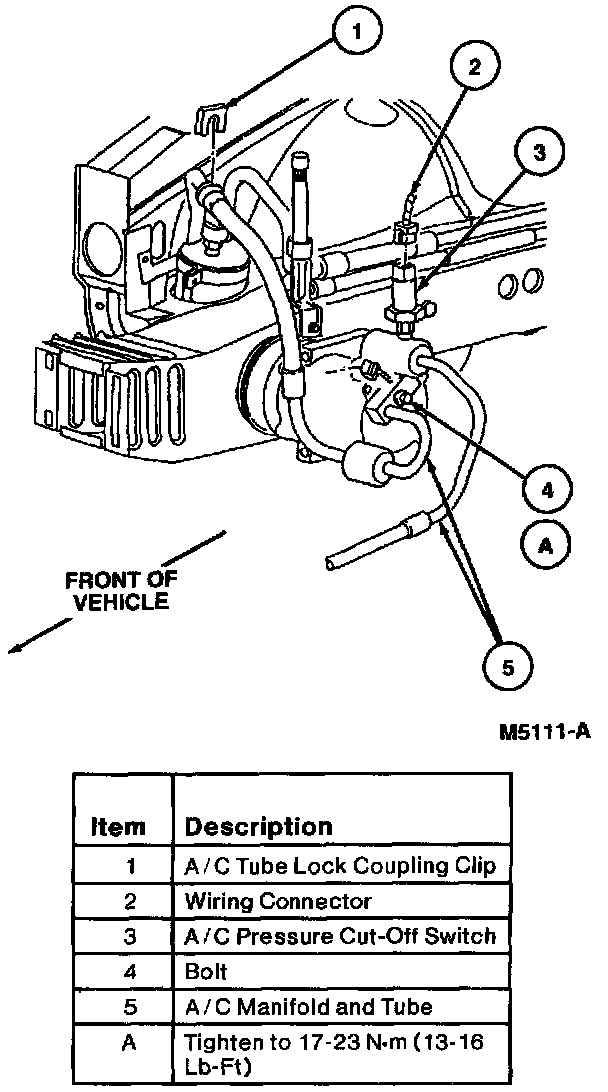 1

2

3

4

A

5

FRONT OF VEHICLE

M5111-A

| Item | Description |
|---|---|
| 1 | A/C Tube Lock Coupling Clip |
| 2 | Wiring Connector |
| 3 | A/C Pressure Cut-Off Switch |
| 4 | Bolt |
| 5 | A/C Manifold and Tube |
| A | Tighten to 17-23 N·m (13-16 Lb-Ft) |