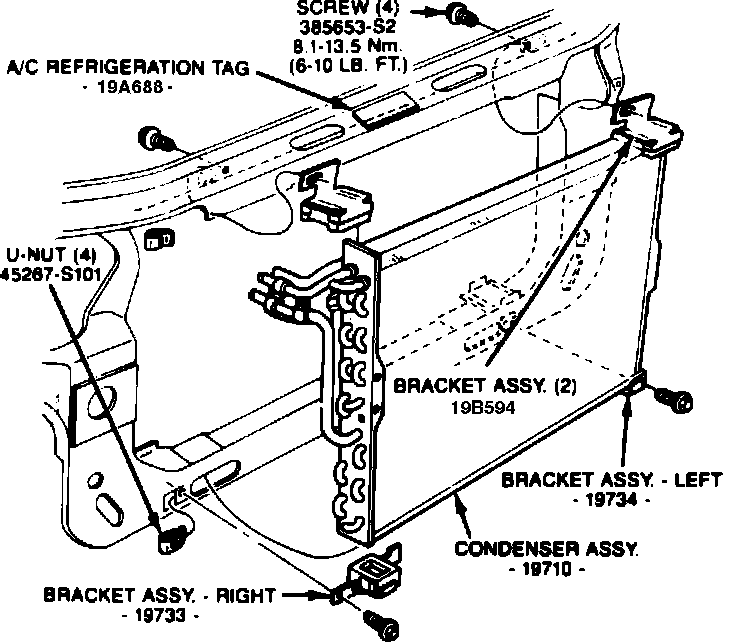 SCREW (4)
385653-S2
8.1-13.5 Nm.
(6-10 LB. FT.)

A/C REFRIGERATION TAG
- 19A688 -

U-NUT (4)
45267-S101

BRACKET ASSY. (2)
19B594

BRACKET ASSY. - LEFT
- 19734 -

CONDENSER ASSY.
- 19710 -

BRACKET ASSY. - RIGHT
- 19733 -