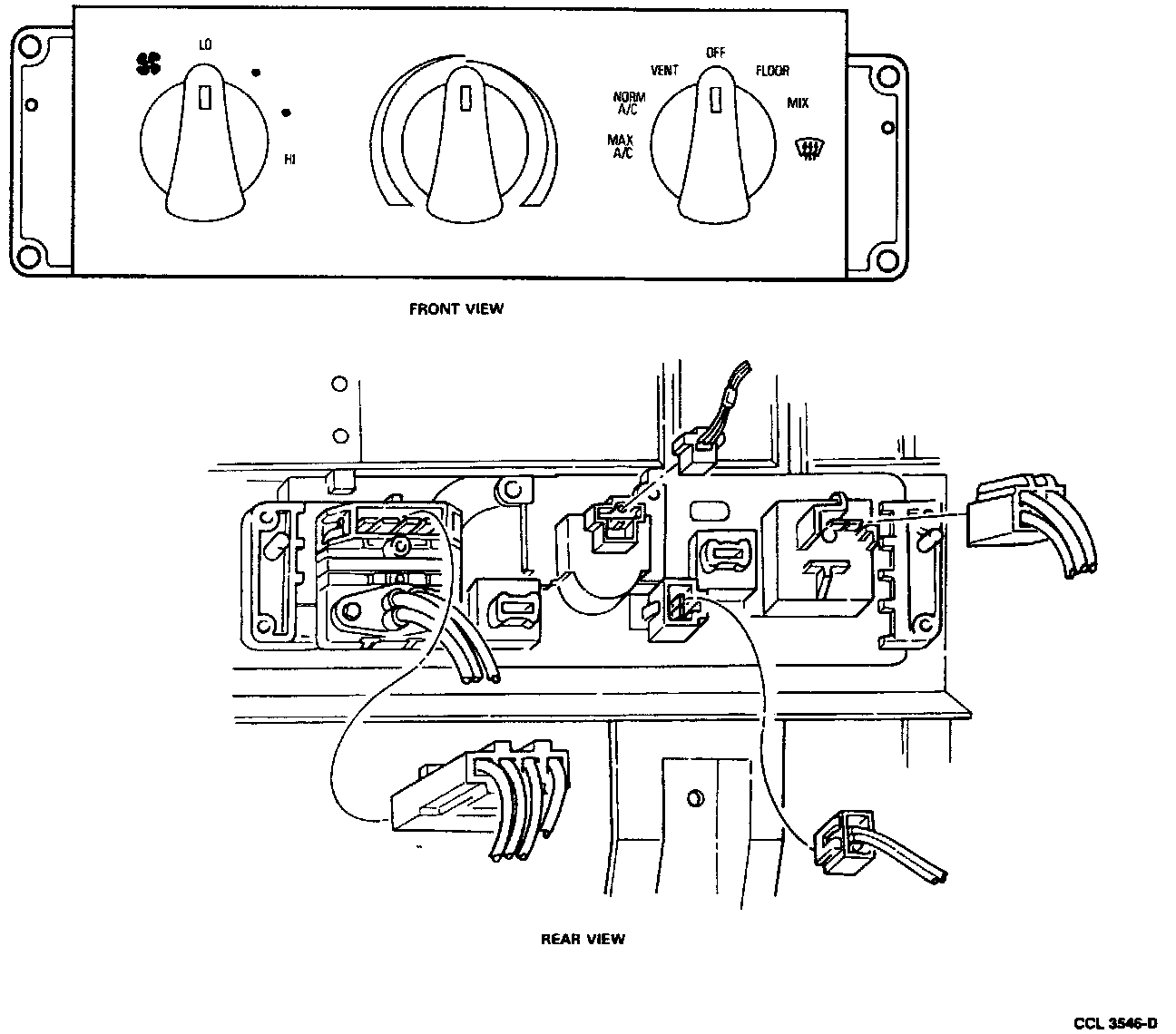 LO

HI

OFF

VENT

FLOOR

NORM A/C

MIX

MAX A/C

FRONT VIEW

REAR VIEW

CCL 3546-D