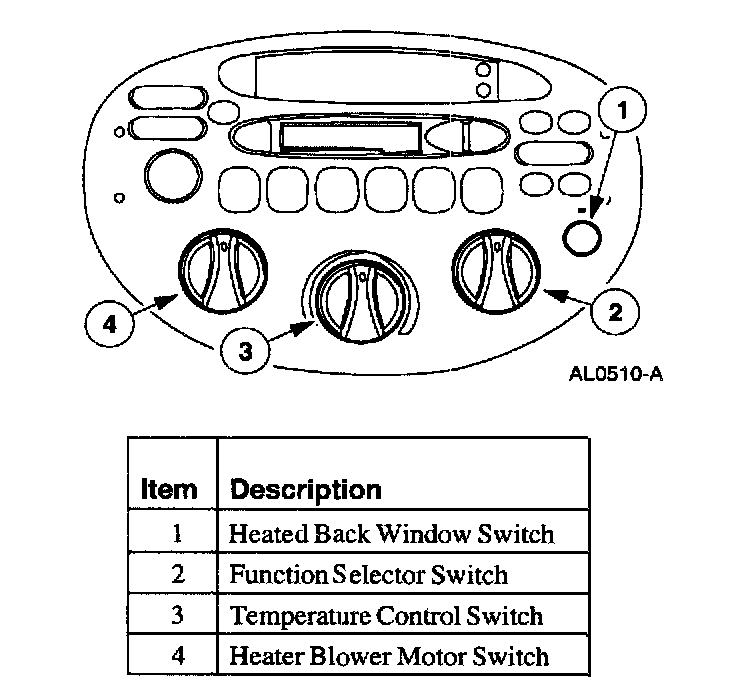 1

4

3

2

AL0510-A

| Item | Description |
|---|---|
| 1 | Heated Back Window Switch |
| 2 | Function Selector Switch |
| 3 | Temperature Control Switch |
| 4 | Heater Blower Motor Switch |