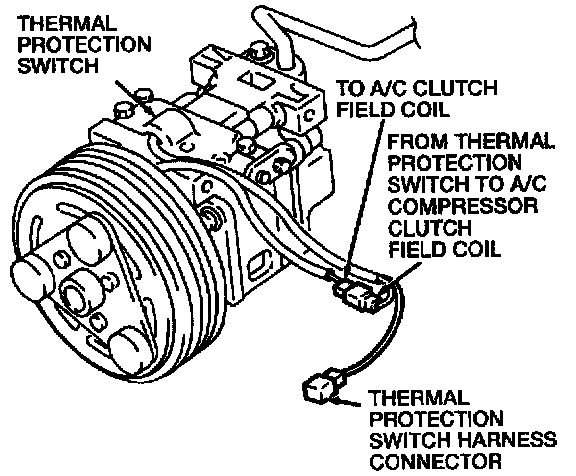 THERMAL PROTECTION SWITCH

TO A/C CLUTCH FIELD COIL

FROM THERMAL PROTECTION SWITCH TO A/C COMPRESSOR CLUTCH FIELD COIL

THERMAL PROTECTION SWITCH HARNESS CONNECTOR