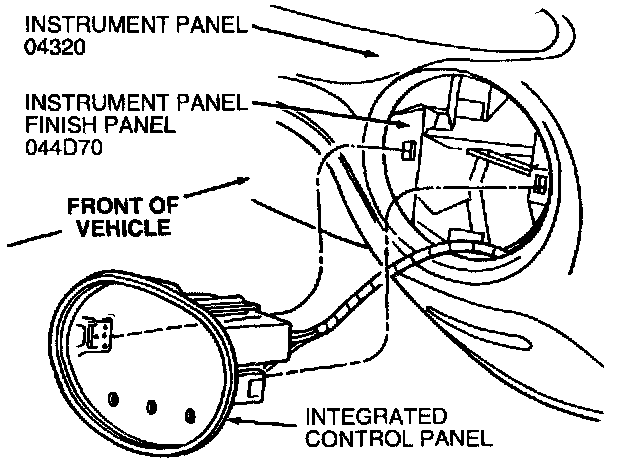 INSTRUMENT PANEL
04320

INSTRUMENT PANEL
FINISH PANEL
044D70

FRONT OF
VEHICLE

INTEGRATED
CONTROL PANEL