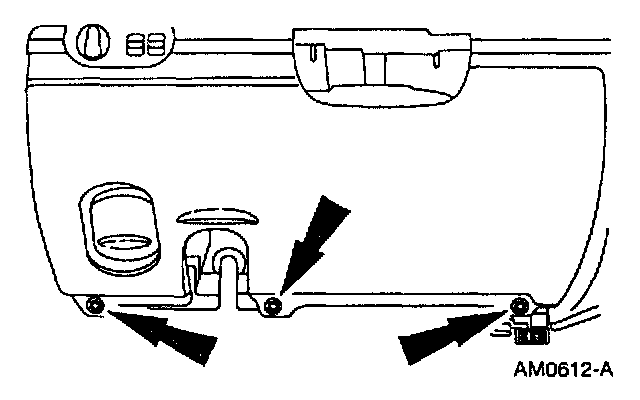 AM0612-A