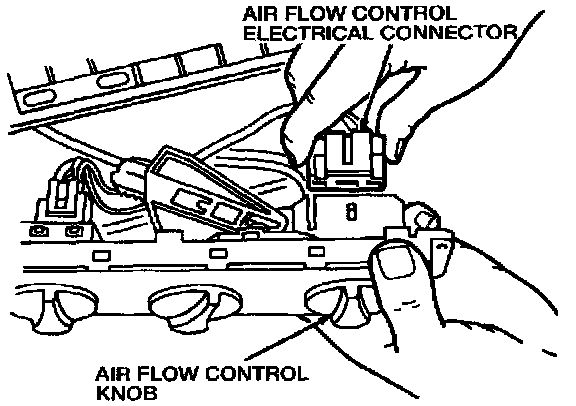 AIR FLOW CONTROL
ELECTRICAL CONNECTOR

AIR FLOW CONTROL
KNOB