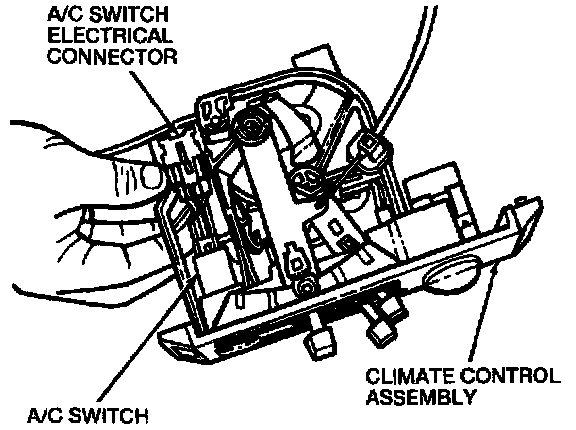 A/C SWITCH ELECTRICAL CONNECTOR

CLIMATE CONTROL ASSEMBLY

A/C SWITCH