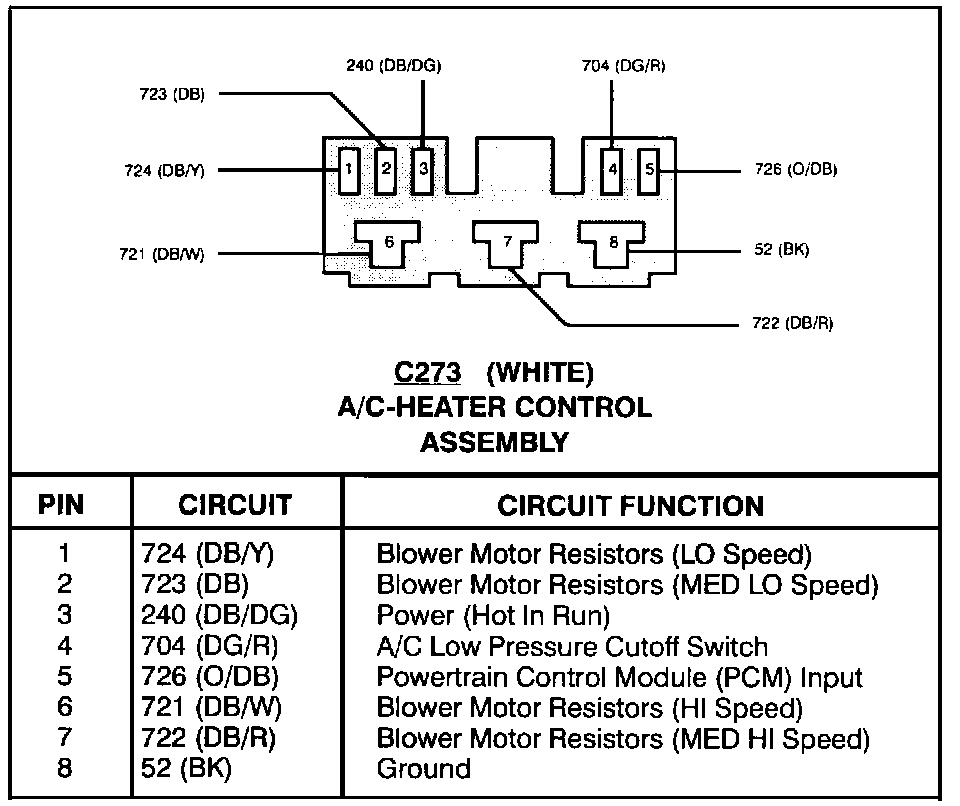 240 (DB/DG)
704 (DG/R)
723 (DB)
724 (DB/Y)
1
2
3
4
5
726 (O/DB)
721 (DB/W)
6
7
8
52 (BK)
722 (DB/R)

C273 (WHITE)
A/C-HEATER CONTROL
ASSEMBLY

| PIN | CIRCUIT | CIRCUIT FUNCTION |
|---|---|---|
| 1 | 724 (DB/Y) | Blower Motor Resistors (LO Speed) |
| 2 | 723 (DB) | Blower Motor Resistors (MED LO Speed) |
| 3 | 240 (DB/DG) | Power (Hot In Run) |
| 4 | 704 (DG/R) | A/C Low Pressure Cutoff Switch |
| 5 | 726 (O/DB) | Powertrain Control Module (PCM) Input |
| 6 | 721 (DB/W) | Blower Motor Resistors (HI Speed) |
| 7 | 722 (DB/R) | Blower Motor Resistors (MED HI Speed) |
| 8 | 52 (BK) | Ground |