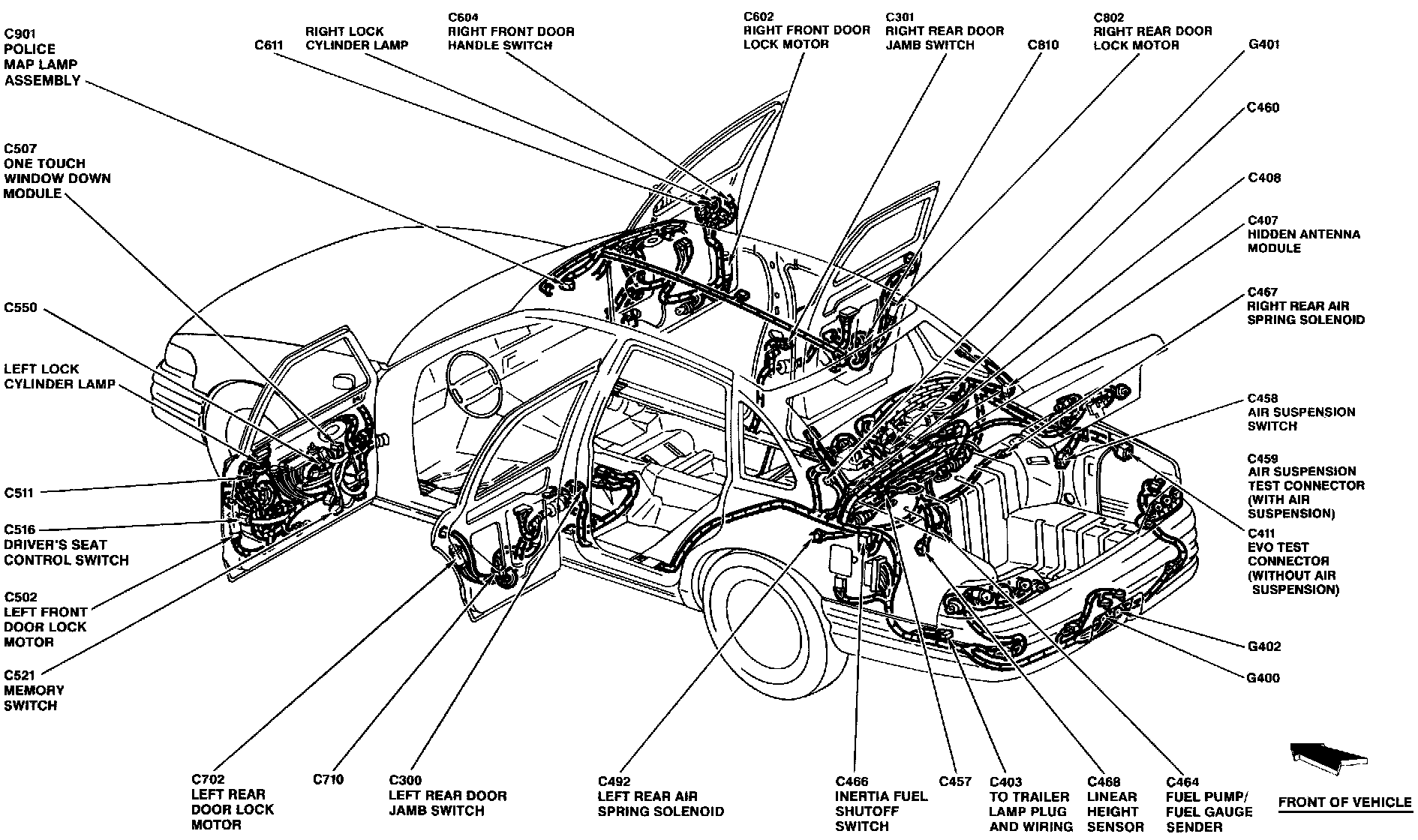 C901
POLICE
MAP LAMP
ASSEMBLY

C611

RIGHT LOCK
CYLINDER LAMP

C604
RIGHT FRONT DOOR
HANDLE SWITCH

C602
RIGHT FRONT DOOR
LOCK MOTOR

C301
RIGHT REAR DOOR
JAMB SWITCH

C810

C802
RIGHT REAR DOOR
LOCK MOTOR

G401

C460

C408

C407
HIDDEN ANTENNA
MODULE

C467
RIGHT REAR AIR
SPRING SOLENOID

C458
AIR SUSPENSION
SWITCH

C459
AIR SUSPENSION
TEST CONNECTOR
(WITH AIR
SUSPENSION)

C411
EVO TEST
CONNECTOR
(WITHOUT AIR
SUSPENSION)

G402

G400

C507
ONE TOUCH
WINDOW DOWN
MODULE

C550

LEFT LOCK
CYLINDER LAMP

C511

C516
DRIVER'S SEAT
CONTROL SWITCH

C502
LEFT FRONT
DOOR LOCK
MOTOR

C521
MEMORY
SWITCH

C702
LEFT REAR
DOOR LOCK
MOTOR

C710

C300
LEFT REAR DOOR
JAMB SWITCH

C492
LEFT REAR AIR
SPRING SOLENOID

C466
INERTIA FUEL
SHUTOFF
SWITCH

C457

C403
TO TRAILER
LAMP PLUG
AND WIRING

C468
LINEAR
HEIGHT
SENSOR

C464
FUEL PUMP/
FUEL GAUGE
SENDER

FRONT OF VEHICLE