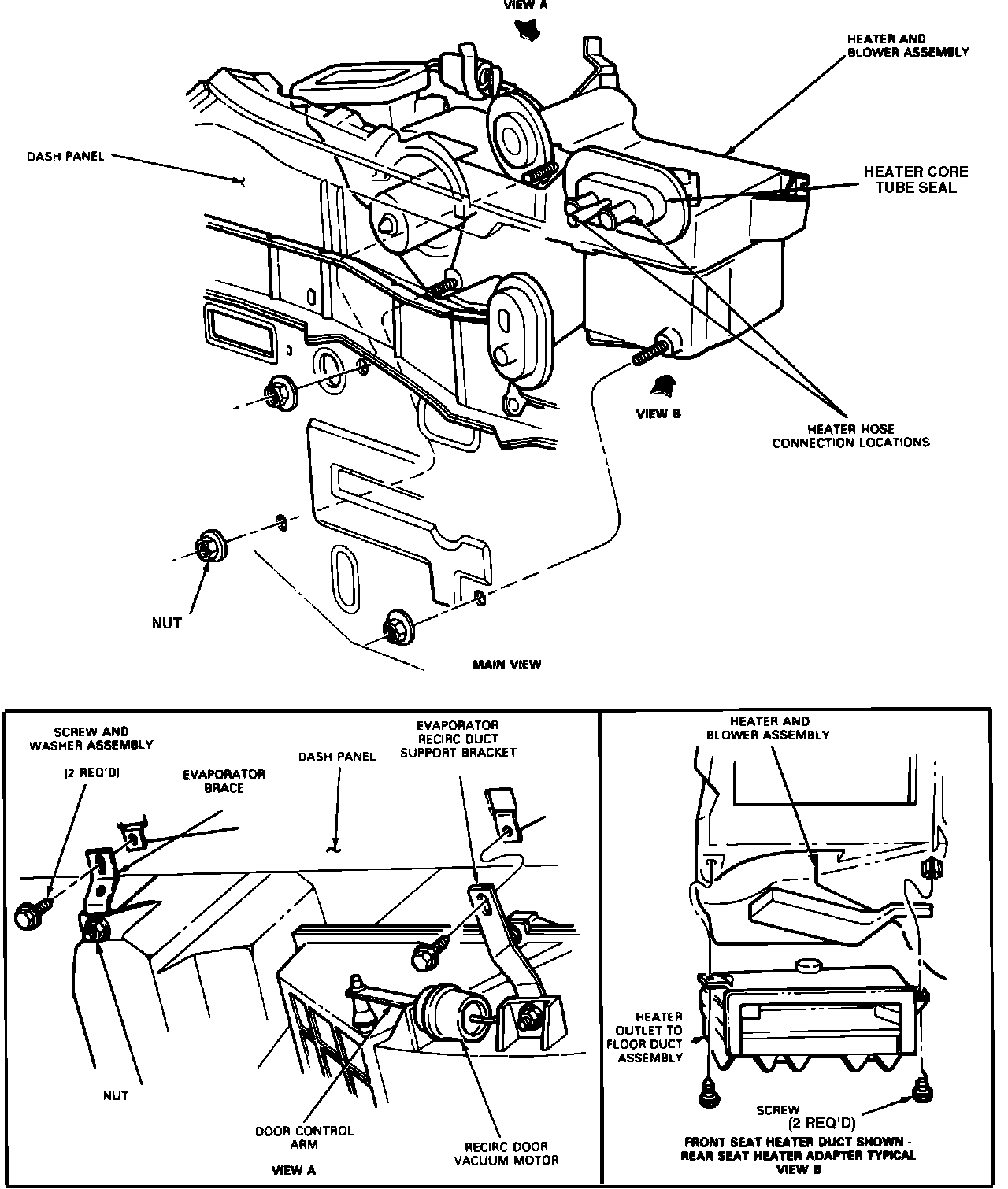 VIEW A

HEATER AND BLOWER ASSEMBLY

DASH PANEL

HEATER CORE TUBE SEAL

VIEW B

HEATER HOSE CONNECTION LOCATIONS

NUT

MAIN VIEW

SCREW AND WASHER ASSEMBLY

(2 REQ'D)

EVAPORATOR BRACE

DASH PANEL

EVAPORATOR RECIRC DUCT SUPPORT BRACKET

NUT

DOOR CONTROL ARM

RECIRC DOOR VACUUM MOTOR

VIEW A

HEATER AND BLOWER ASSEMBLY

HEATER OUTLET TO FLOOR DUCT ASSEMBLY

SCREW (2 REQ'D)

FRONT SEAT HEATER DUCT SHOWN - REAR SEAT HEATER ADAPTER TYPICAL

VIEW B