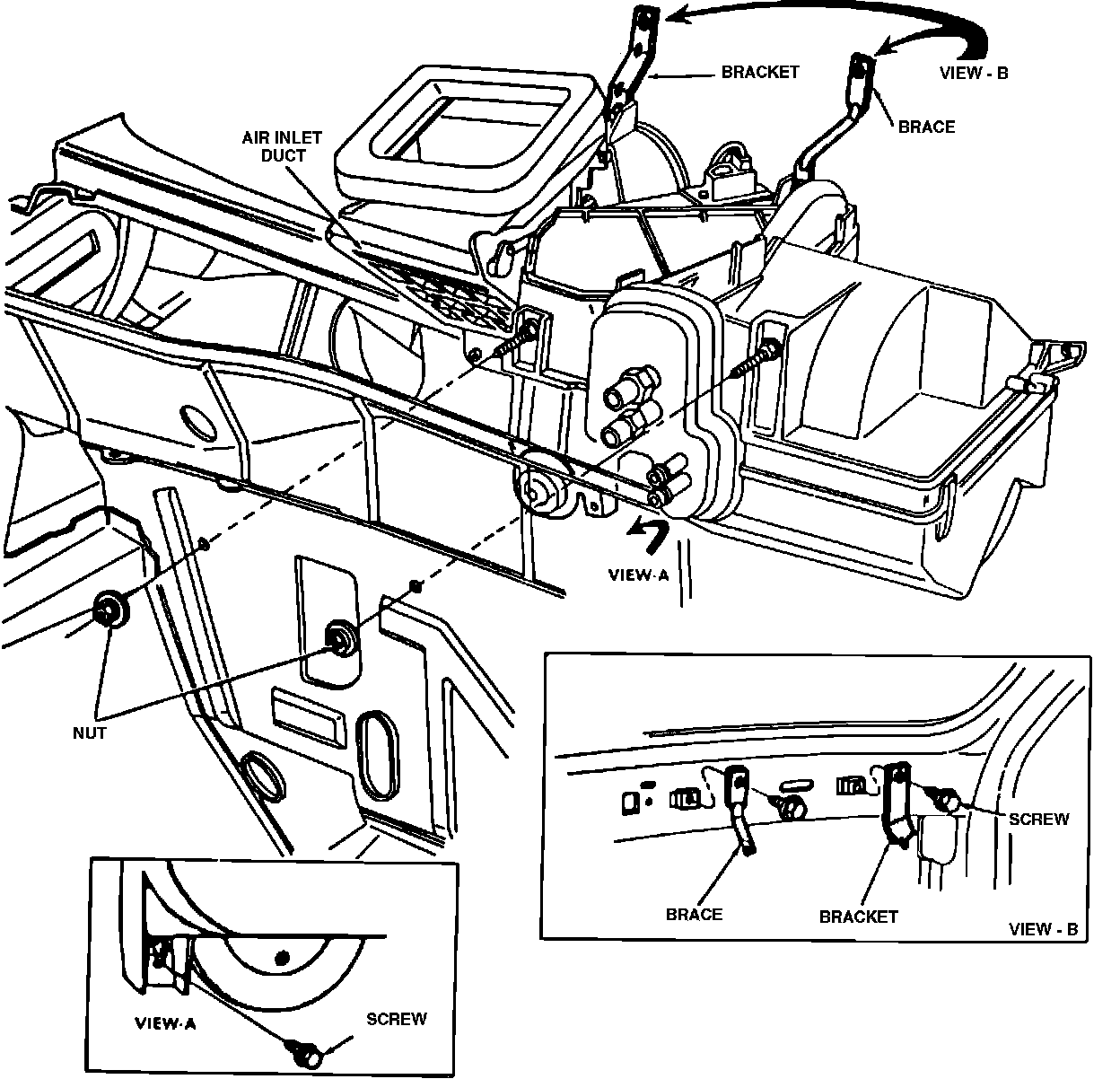 BRACKET

VIEW - B

BRACE

AIR INLET DUCT

VIEW-A

NUT

SCREW

BRACE

BRACKET

VIEW - B

VIEW-A

SCREW