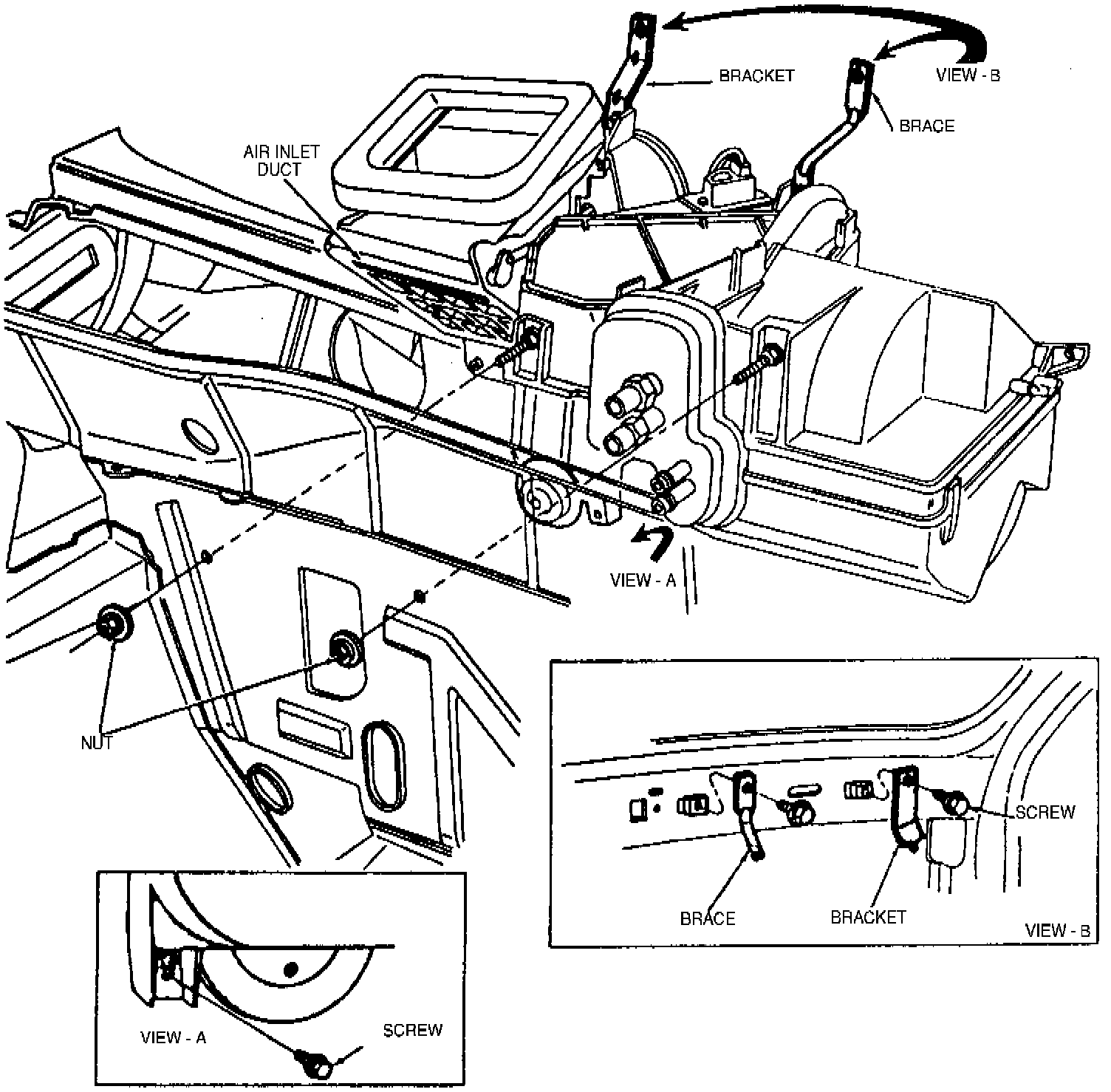 BRACKET
VIEW - B
BRACE
AIR INLET DUCT
VIEW - A
NUT
SCREW
BRACE
BRACKET
VIEW - B
VIEW - A
SCREW