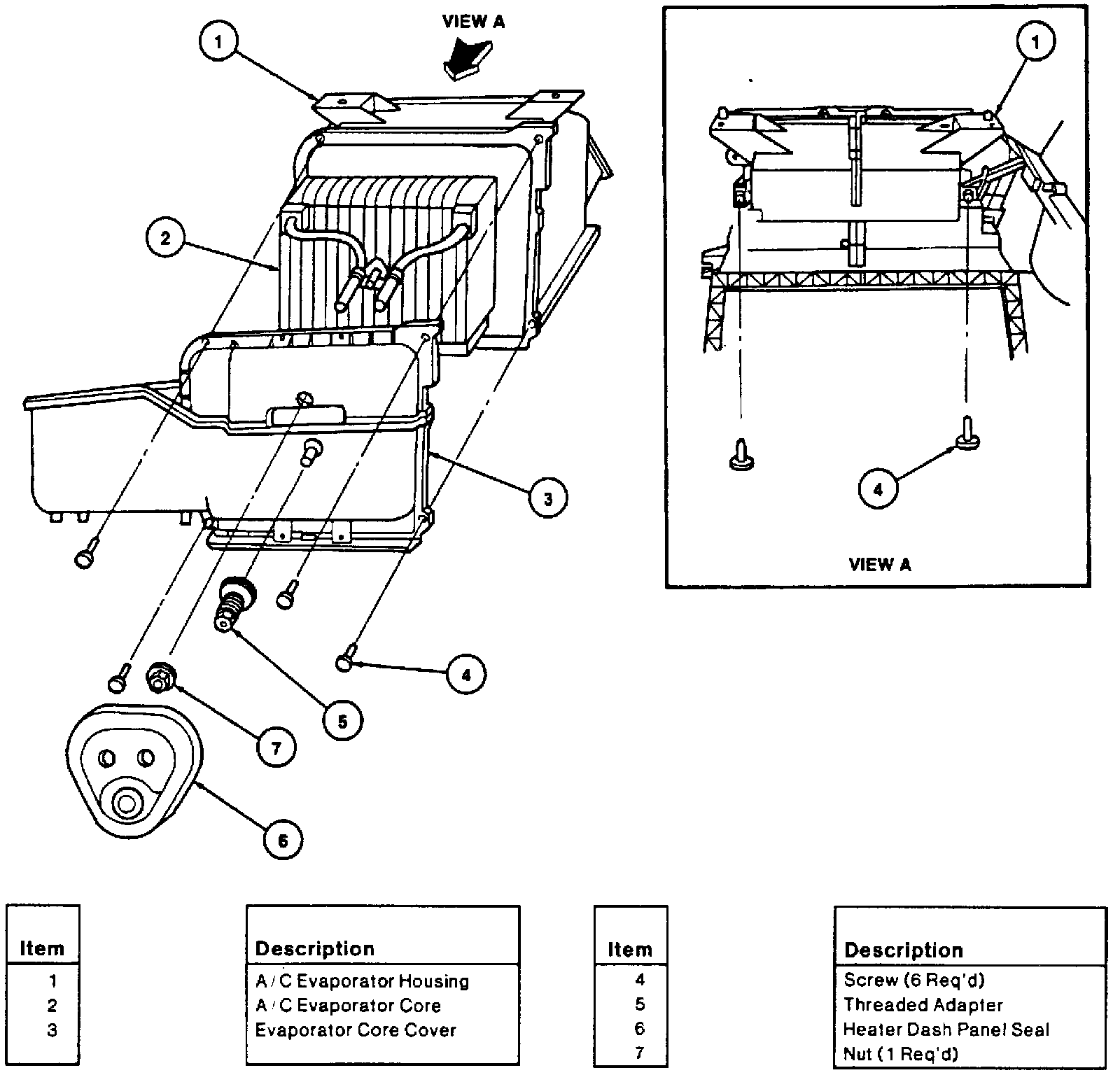 VIEW A

1

2

3

4

5

7

6

1

4

VIEW A

| Item | Description |
|---|---|
| 1 | A/C Evaporator Housing |
| 2 | A/C Evaporator Core |
| 3 | Evaporator Core Cover |

| Item | Description |
|---|---|
| 4 | Screw (6 Req'd) |
| 5 | Threaded Adapter |
| 6 | Heater Dash Panel Seal |
| 7 | Nut (1 Req'd) |