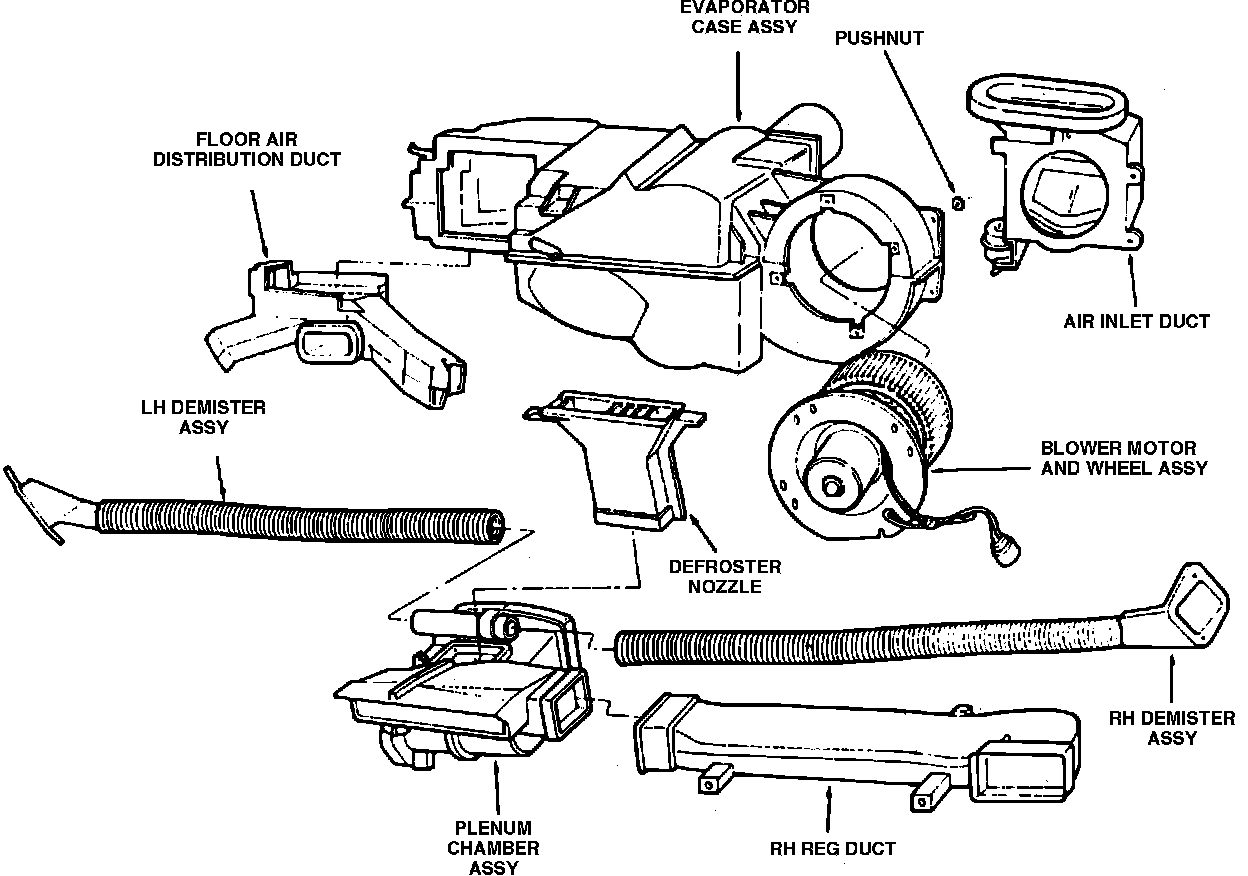 EVAPORATOR CASE ASSY

PUSHNUT

FLOOR AIR DISTRIBUTION DUCT

AIR INLET DUCT

LH DEMISTER ASSY

BLOWER MOTOR AND WHEEL ASSY

DEFROSTER NOZZLE

RH DEMISTER ASSY

PLENUM CHAMBER ASSY

RH REG DUCT