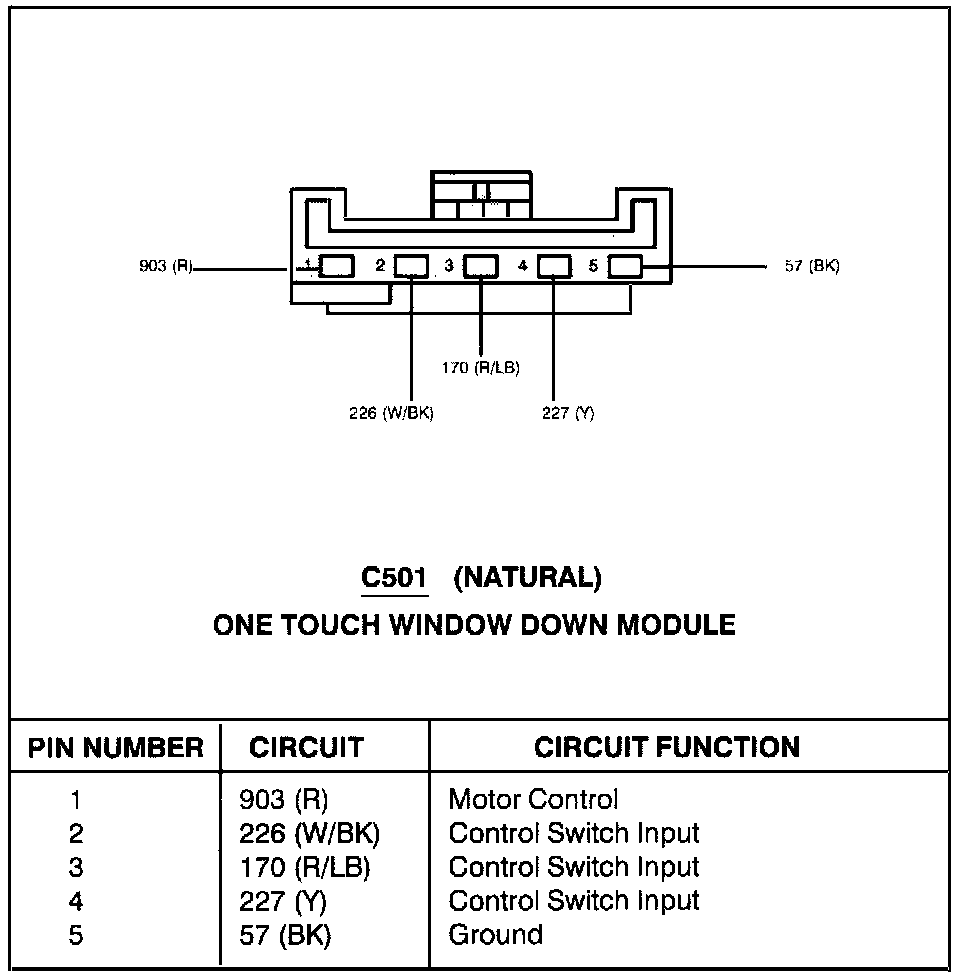 903 (R)
1
2
3
4
5
57 (BK)
170 (R/LB)
226 (W/BK)
227 (Y)

C501 (NATURAL)
ONE TOUCH WINDOW DOWN MODULE

| PIN NUMBER | CIRCUIT | CIRCUIT FUNCTION |
|---|---|---|
| 1 | 903 (R) | Motor Control |
| 2 | 226 (W/BK) | Control Switch Input |
| 3 | 170 (R/LB) | Control Switch Input |
| 4 | 227 (Y) | Control Switch Input |
| 5 | 57 (BK) | Ground |